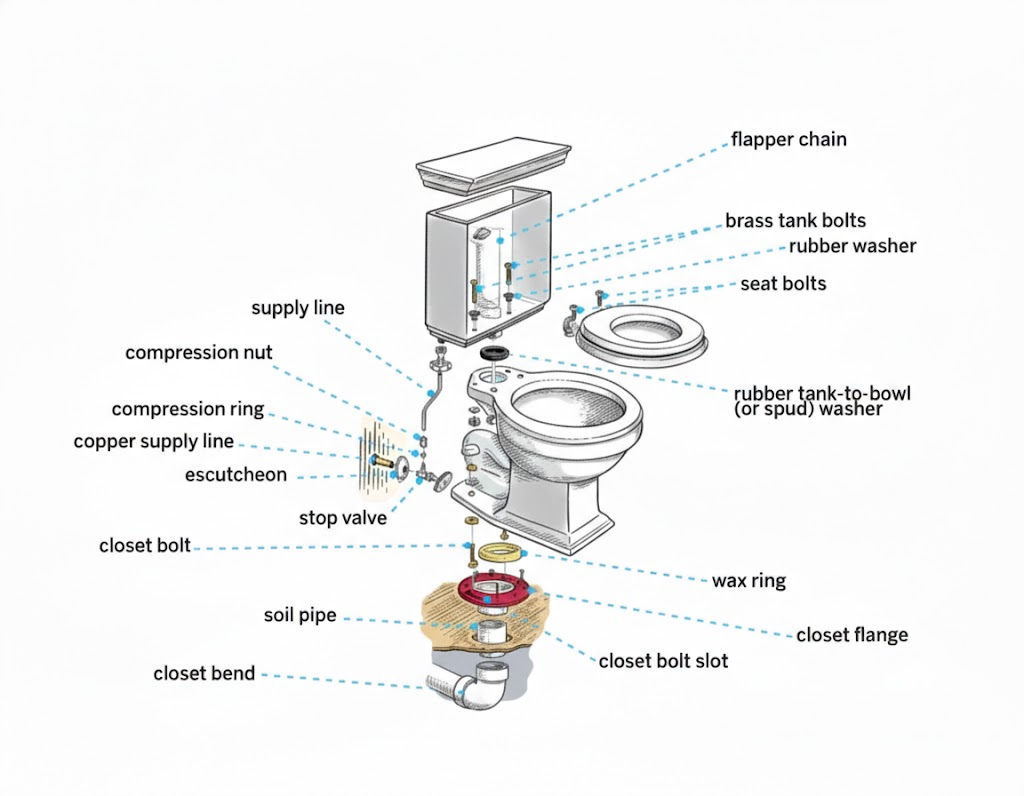 flapper chain
brass tank bolts
rubber washer
seat bolts
supply line
compression nut
rubber tank-to-bowl (or spud) washer
compression ring
copper supply line
escutcheon
stop valve
closet bolt
wax ring
soil pipe
closet flange
closet bolt slot
closet bend