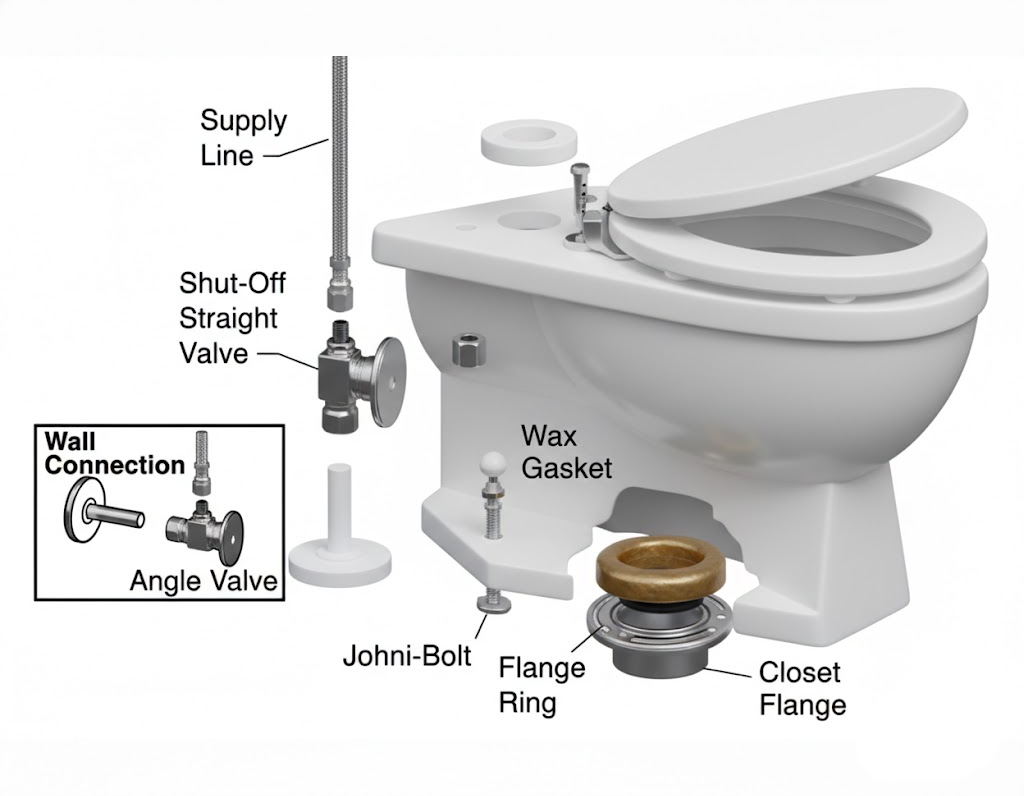 Supply Line

Shut-Off Straight Valve

Wall Connection

Angle Valve

Wax Gasket

Johni-Bolt

Flange Ring

Closet Flange