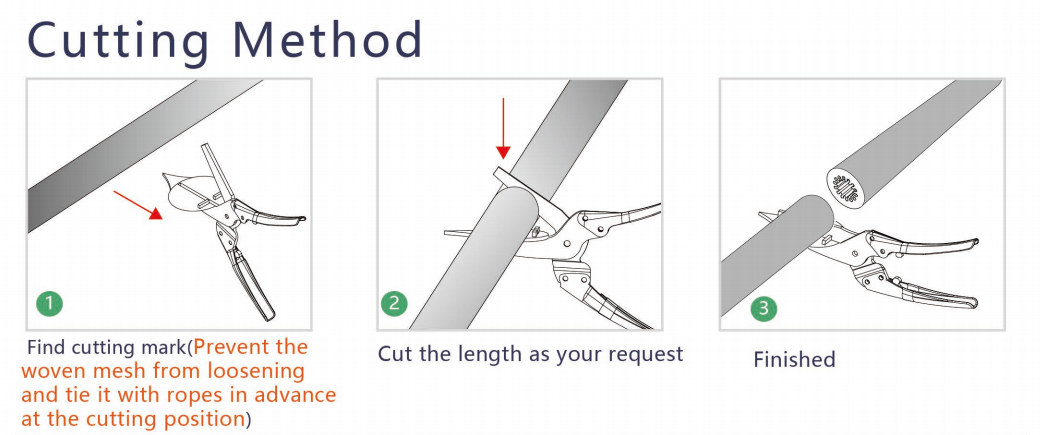 Cutting Method

1

Find cutting mark(Prevent the woven mesh from loosening and tie it with ropes in advance at the cutting position)

2

Cut the length as your request

3

Finished