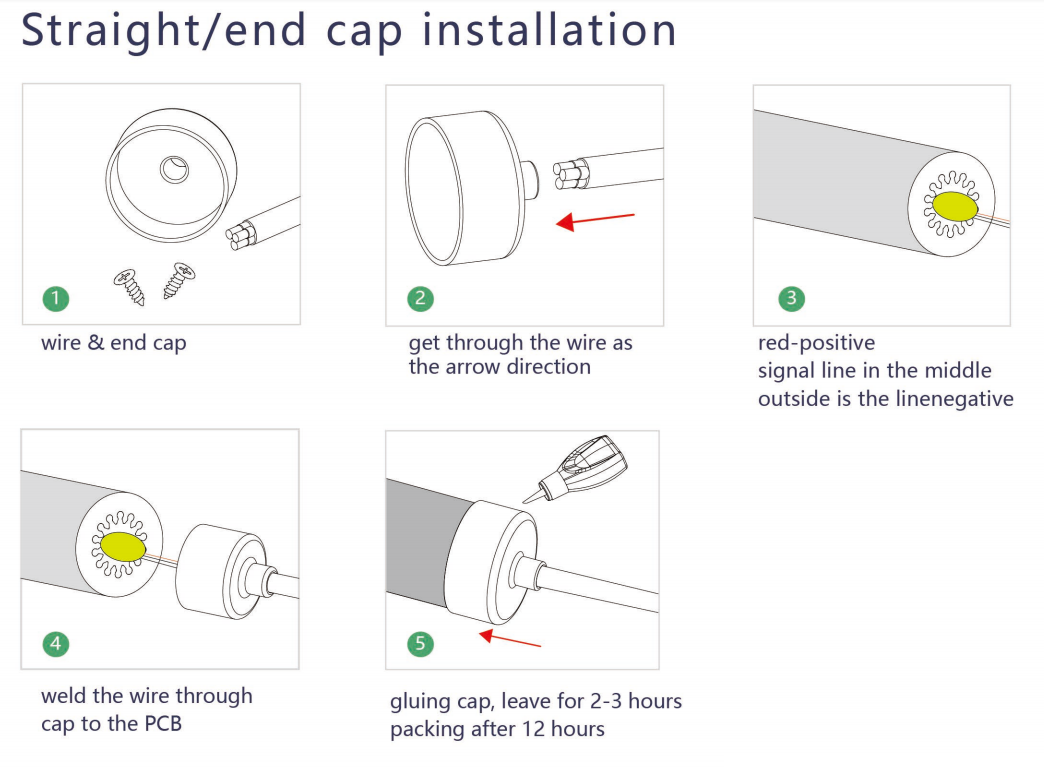 Straight/end cap installation

1

wire & end cap

2

get through the wire as the arrow direction

3

red-positive
signal line in the middle
outside is the linenegative

4

weld the wire through cap to the PCB

5

gluing cap, leave for 2-3 hours
packing after 12 hours