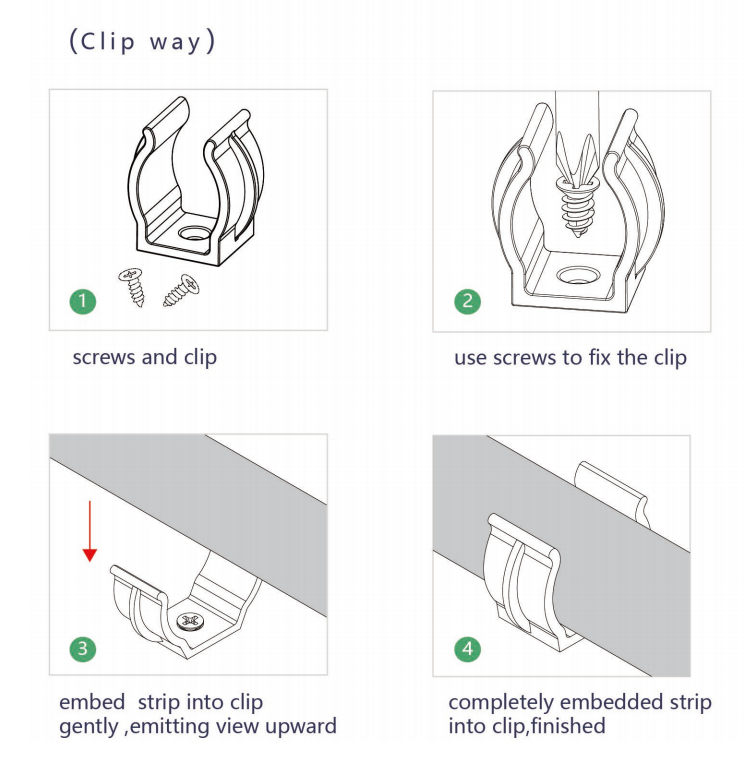 (Clip way)

1

screws and clip

2

use screws to fix the clip

3

embed strip into clip gently ,emitting view upward

4

completely embedded strip into clip,finished