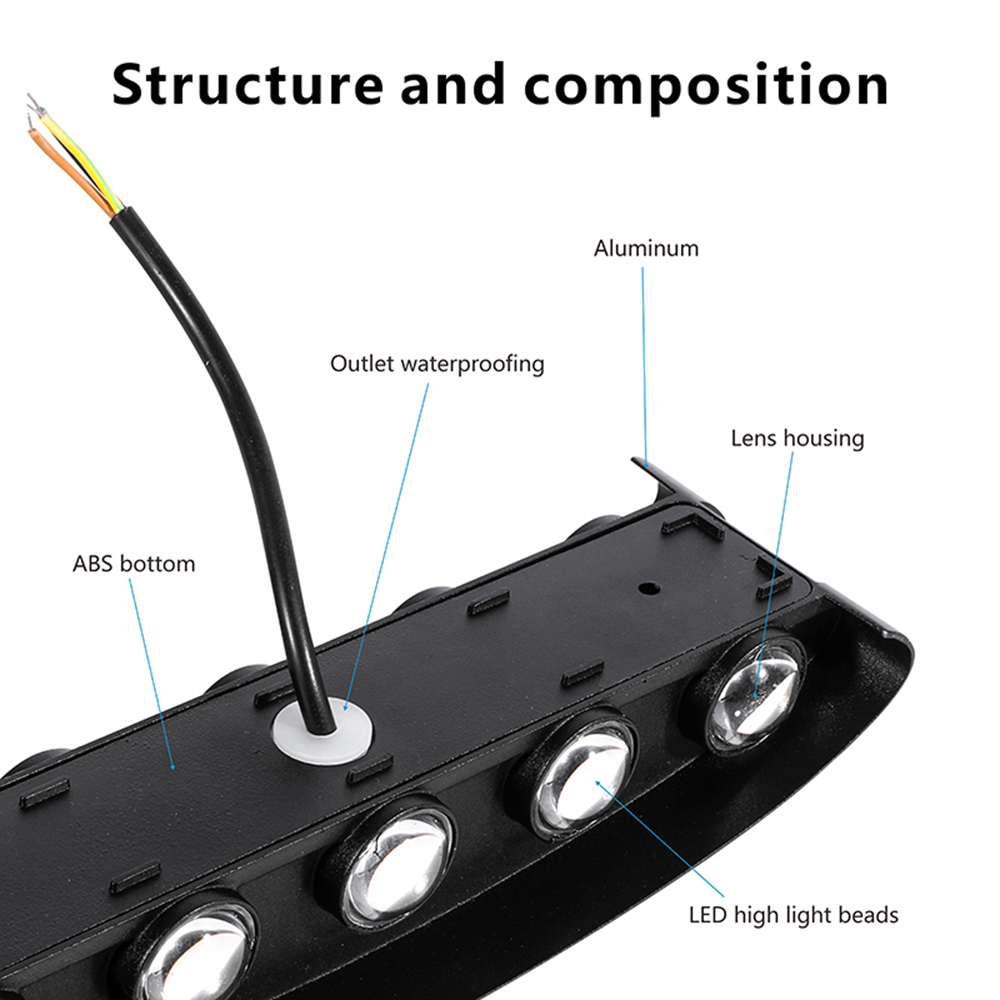 Structure and composition

Aluminum

Outlet waterproofing

Lens housing

ABS bottom

LED high light beads