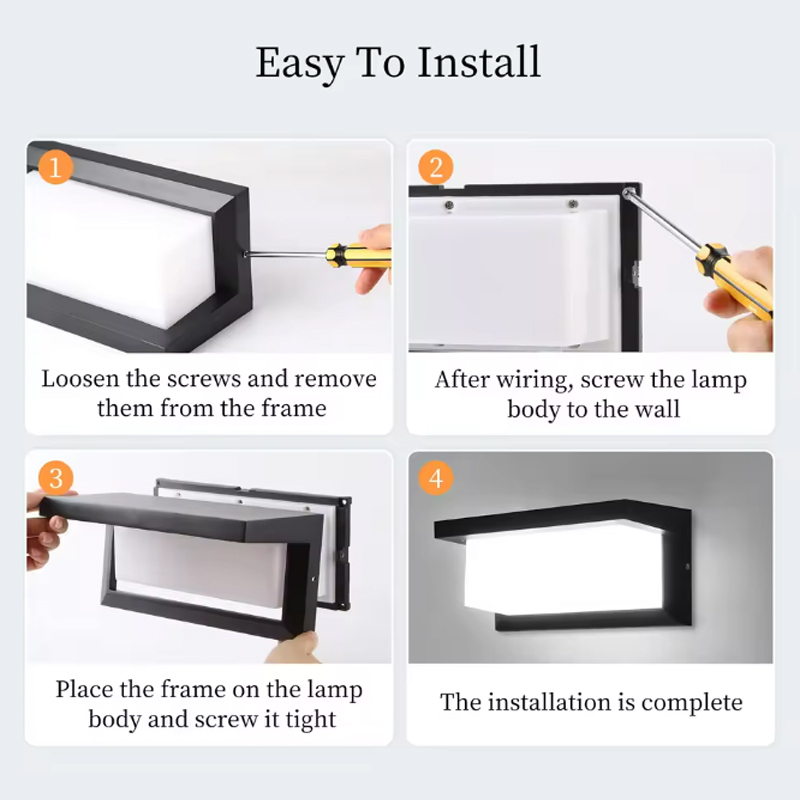 Easy To Install

1

Loosen the screws and remove them from the frame

2

After wiring, screw the lamp body to the wall

3

Place the frame on the lamp body and screw it tight

4

The installation is complete