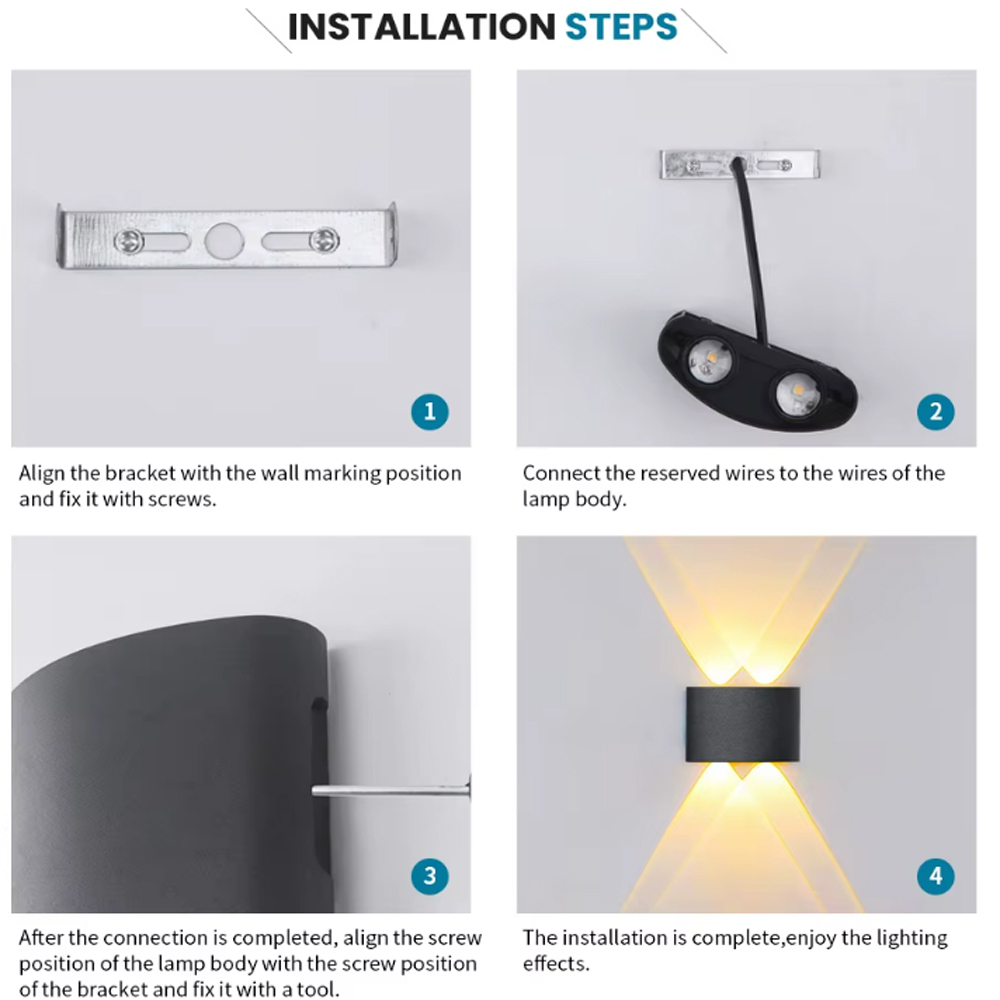 INSTALLATION STEPS

1

Align the bracket with the wall marking position and fix it with screws.

2

Connect the reserved wires to the wires of the lamp body.

3

After the connection is completed, align the screw position of the lamp body with the screw position of the bracket and fix it with a tool.

4

The installation is complete,enjoy the lighting effects.