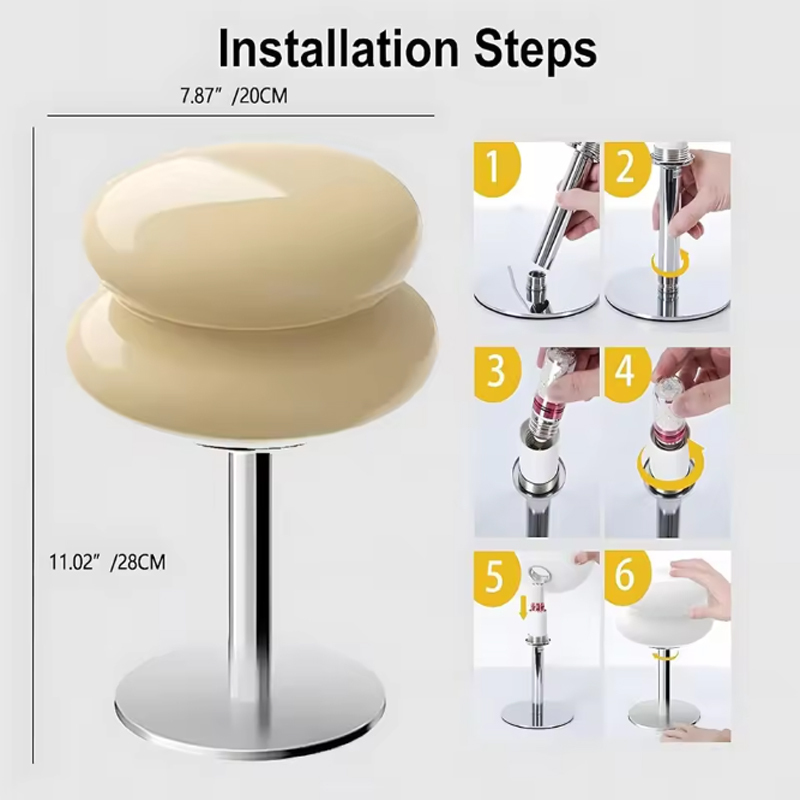 Installation Steps

7.87” /20CM

11.02” /28CM

1

2

3

4

5

6