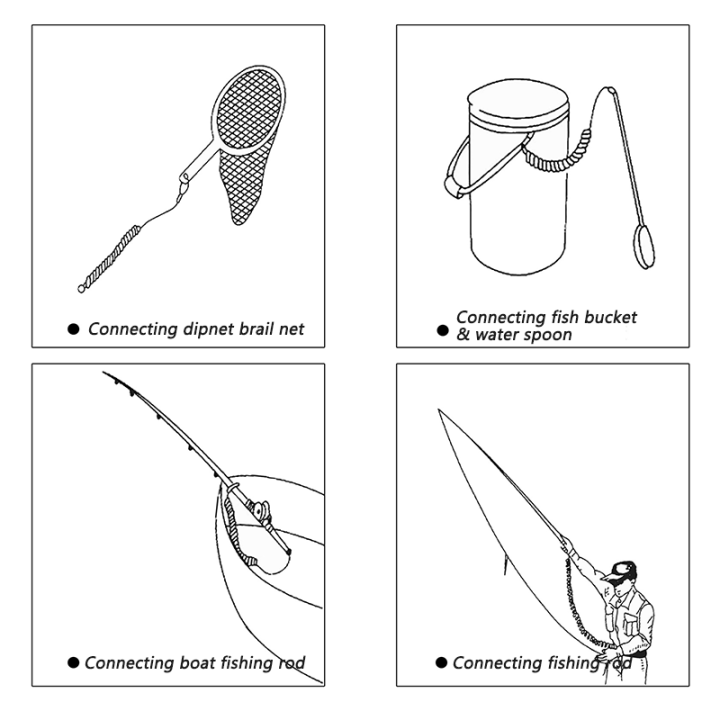 ● Connecting dipnet brail net

● Connecting fish bucket & water spoon

● Connecting boat fishing rod

● Connecting fishing rod