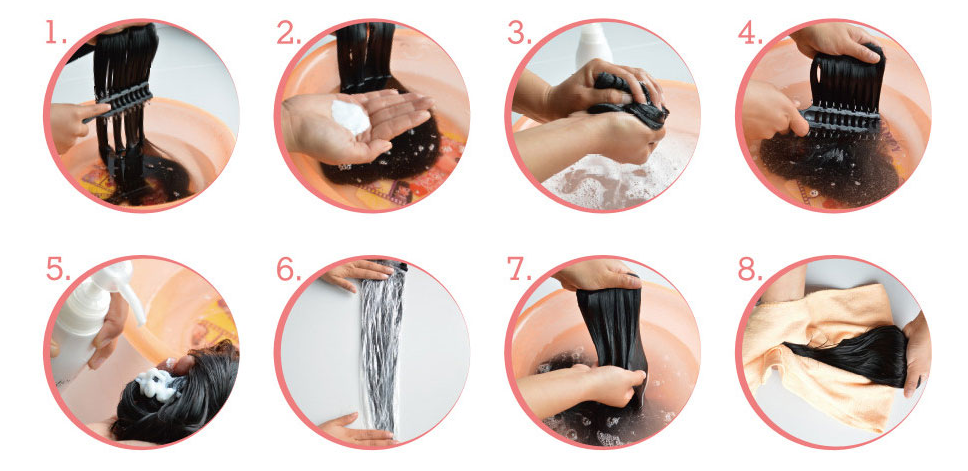 1.

2.

3.

4.

5.

6.

7.

8.