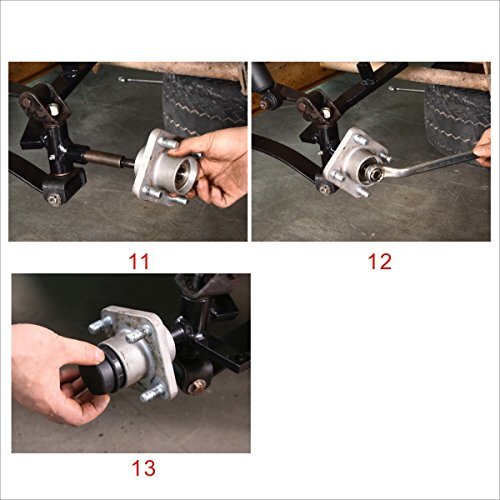 11

12

13