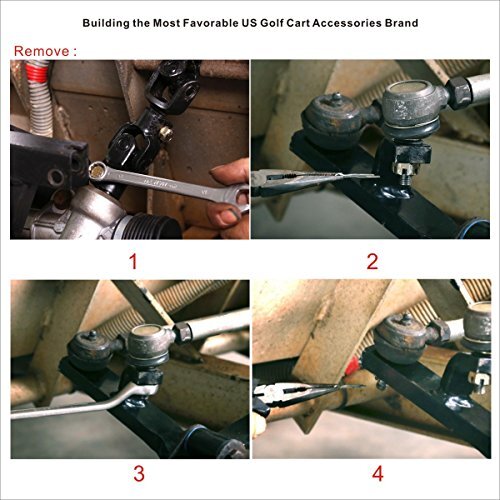 Building the Most Favorable US Golf Cart Accessories Brand

Remove :

1

2

3

4