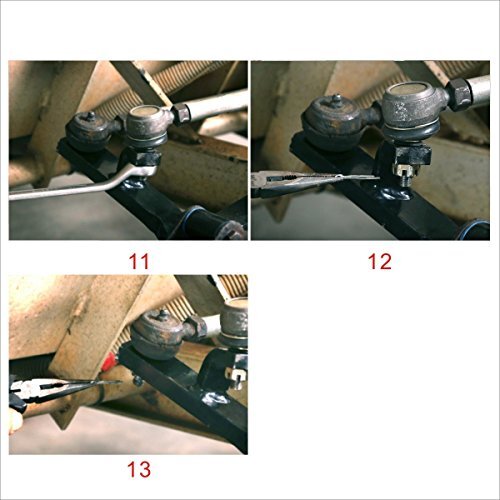 11

12

13