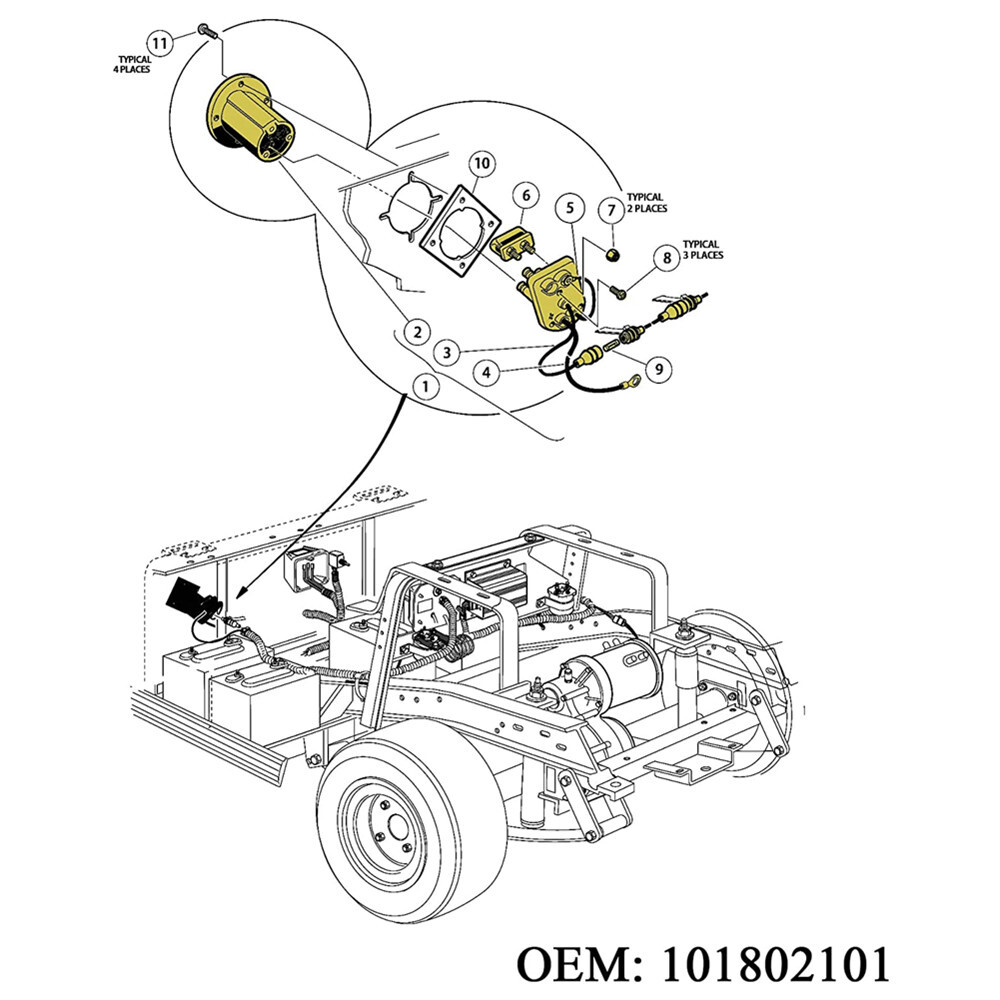 11
TYPICAL
4 PLACES

10

6

5

7

TYPICAL
2 PLACES

8

TYPICAL
3 PLACES

2

3

4

9

1

OEM: 101802101