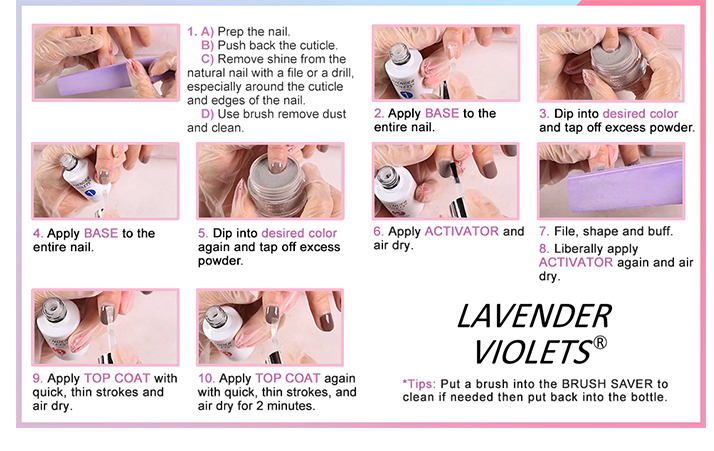 1. A) Prep the nail.
B) Push back the cuticle.
C) Remove shine from the natural nail with a file or a drill, especially around the cuticle and edges of the nail.
D) Use brush remove dust and clean.

2. Apply BASE to the entire nail.

3. Dip into desired color and tap off excess powder.

4. Apply BASE to the entire nail.

5. Dip into desired color again and tap off excess powder.

6. Apply ACTIVATOR and air dry.

7. File, shape and buff.

8. Liberally apply ACTIVATOR again and air dry.

9. Apply TOP COAT with quick, thin strokes and air dry.

10. Apply TOP COAT again with quick, thin strokes, and air dry for 2 minutes.

LAVENDER VIOLETS®

*Tips: Put a brush into the BRUSH SAVER to clean if needed then put back into the bottle.