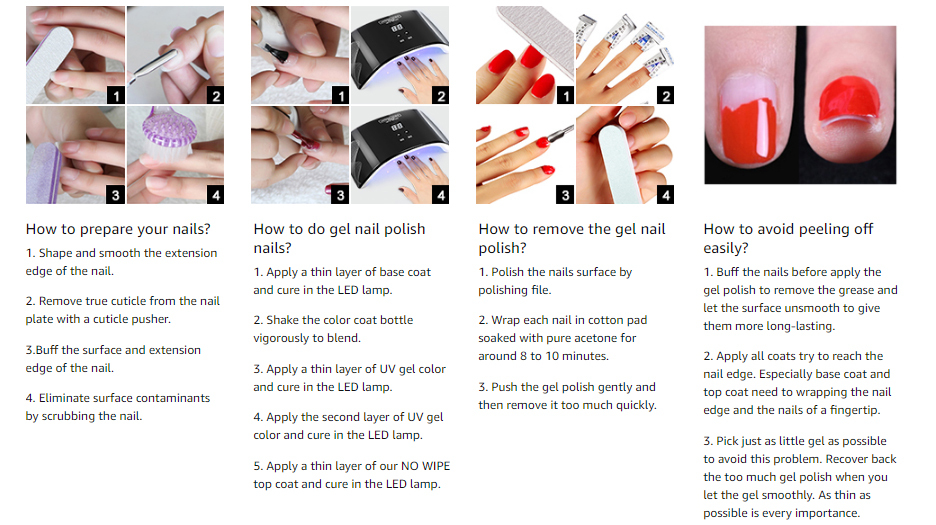 1 2 3 4

How to prepare your nails?

1. Shape and smooth the extension edge of the nail.

2. Remove true cuticle from the nail plate with a cuticle pusher.

3.Buff the surface and extension edge of the nail.

4. Eliminate surface contaminants by scrubbing the nail.

1 2 3 4

How to do gel nail polish nails?

1. Apply a thin layer of base coat and cure in the LED lamp.

2. Shake the color coat bottle vigorously to blend.

3. Apply a thin layer of UV gel color and cure in the LED lamp.

4. Apply the second layer of UV gel color and cure in the LED lamp.

5. Apply a thin layer of our NO WIPE top coat and cure in the LED lamp.

1 2 3 4

How to remove the gel nail polish?

1. Polish the nails surface by polishing file.

2. Wrap each nail in cotton pad soaked with pure acetone for around 8 to 10 minutes.

3. Push the gel polish gently and then remove it too much quickly.

How to avoid peeling off easily?

1. Buff the nails before apply the gel polish to remove the grease and let the surface unsmooth to give them more long-lasting.

2. Apply all coats try to reach the nail edge. Especially base coat and top coat need to wrapping the nail edge and the nails of a fingertip.

3. Pick just as little gel as possible to avoid this problem. Recover back the too much gel polish when you let the gel smoothly. As thin as possible is every importance.