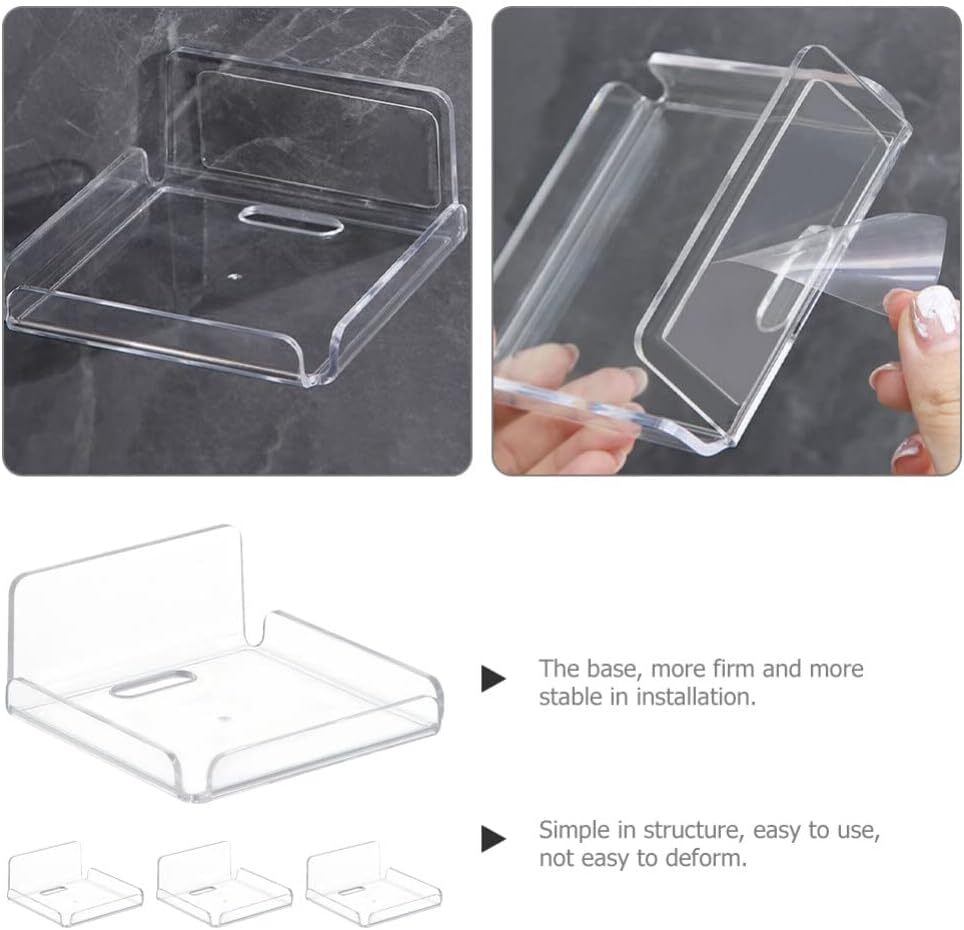 The base, more firm and more stable in installation.

Simple in structure, easy to use, not easy to deform.