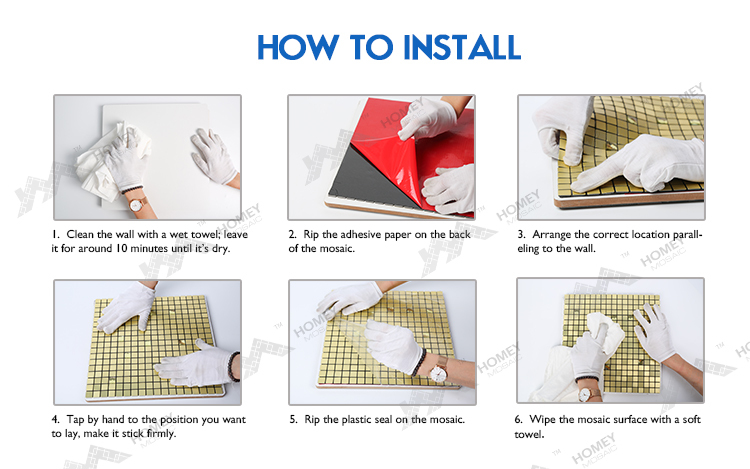 HOW TO INSTALL

1. Clean the wall with a wet towel; leave it for around 10 minutes until it's dry.

2. Rip the adhesive paper on the back of the mosaic.

3. Arrange the correct location paralleling to the wall.

4. Tap by hand to the position you want to lay, make it stick firmly.

5. Rip the plastic seal on the mosaic.

6. Wipe the mosaic surface with a soft towel.

HOMEY MOSAIC