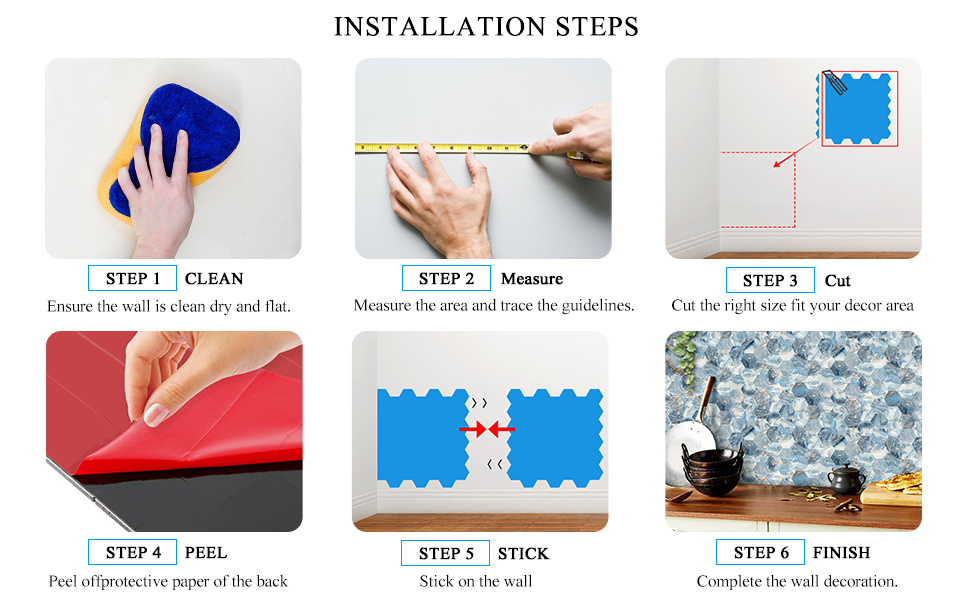 INSTALLATION STEPS

STEP 1 CLEAN
Ensure the wall is clean dry and flat.

STEP 2 Measure
Measure the area and trace the guidelines.

STEP 3 Cut
Cut the right size fit your decor area

STEP 4 PEEL
Peel offprotective paper of the back

STEP 5 STICK
Stick on the wall

STEP 6 FINISH
Complete the wall decoration.