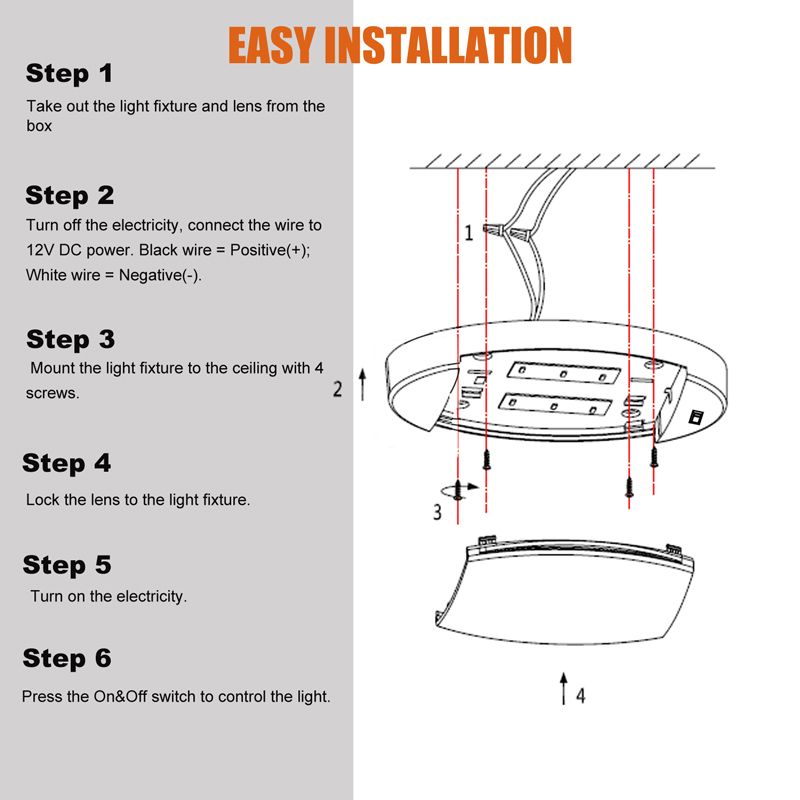 EASY INSTALLATION

Step 1

Take out the light fixture and lens from the box

Step 2

Turn off the electricity, connect the wire to 12V DC power. Black wire = Positive(+); White wire = Negative(-).

Step 3

Mount the light fixture to the ceiling with 4 screws.

Step 4

Lock the lens to the light fixture.

Step 5

Turn on the electricity.

Step 6

Press the On&Off switch to control the light.

1

2

3

4