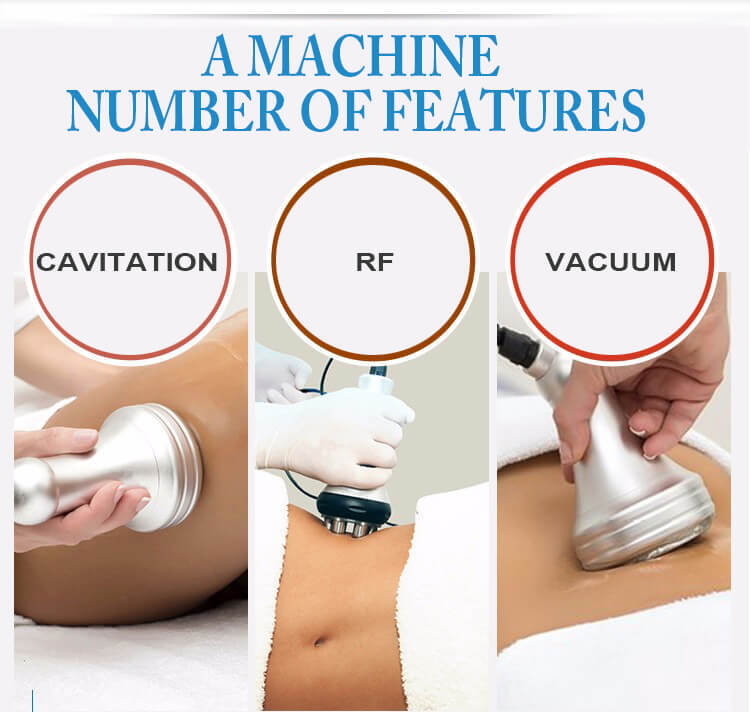 A MACHINE
NUMBER OF FEATURES

CAVITATION

RF

VACUUM