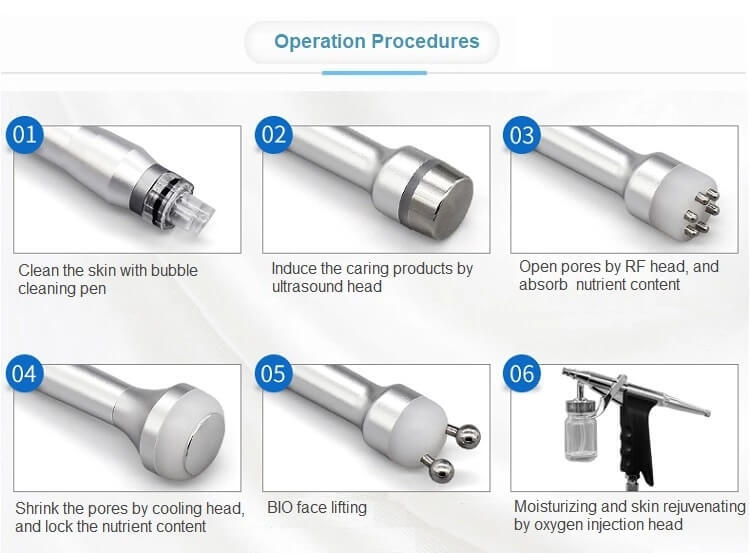 Operation Procedures

01

Clean the skin with bubble cleaning pen

02

Induce the caring products by ultrasound head

03

Open pores by RF head, and absorb  nutrient content

04

Shrink the pores by cooling head, and lock the nutrient content

05

BIO face lifting

06

Moisturizing and skin rejuvenating by oxygen injection head