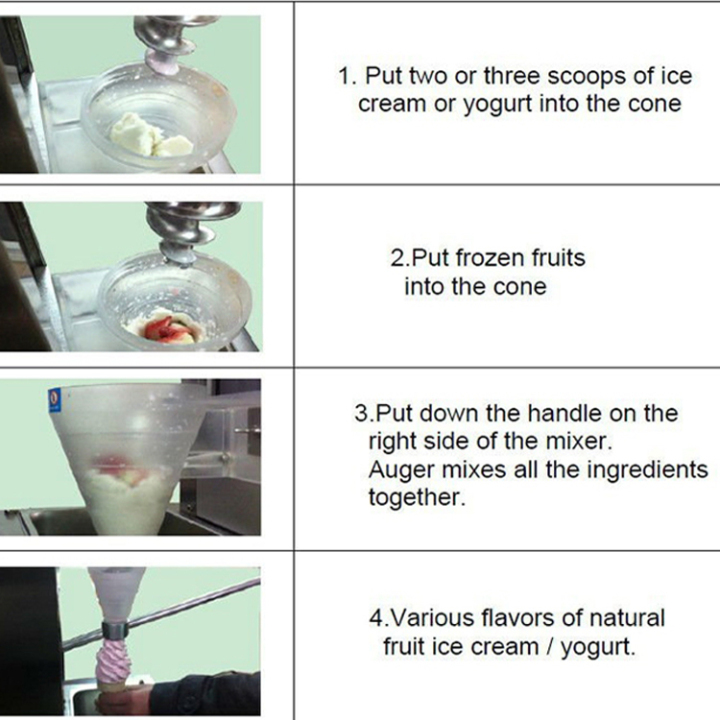 1. Put two or three scoops of ice cream or yogurt into the cone

2.Put frozen fruits into the cone

3.Put down the handle on the right side of the mixer. Auger mixes all the ingredients together.

4.Various flavors of natural fruit ice cream / yogurt.