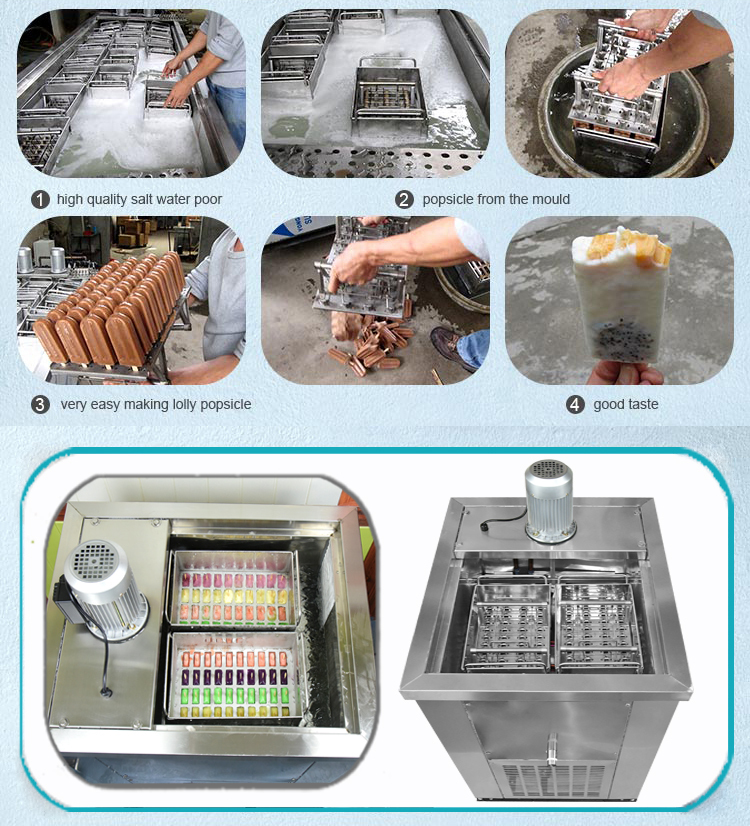 1 high quality salt water poor

2 popsicle from the mould

3 very easy making lolly popsicle

4 good taste