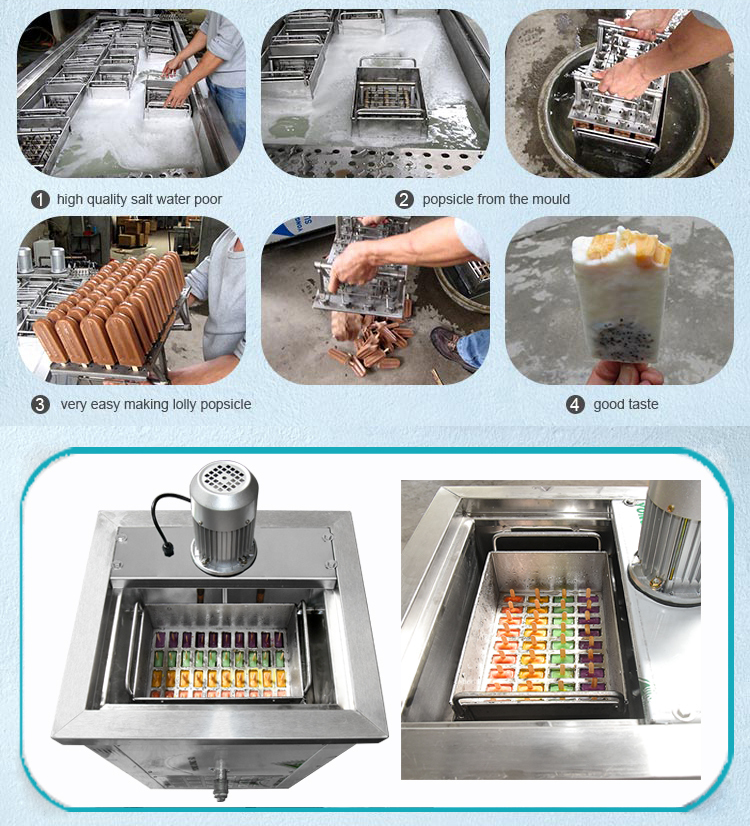 1 high quality salt water poor

2 popsicle from the mould

3 very easy making lolly popsicle

4 good taste