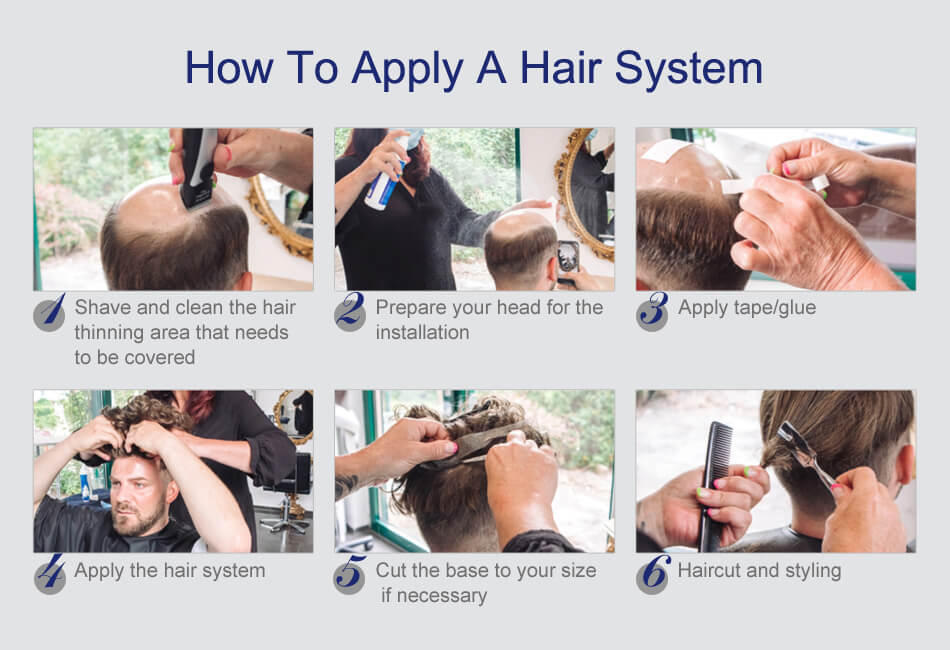 How To Apply A Hair System

1 Shave and clean the hair thinning area that needs to be covered

2 Prepare your head for the installation

3 Apply tape/glue

4 Apply the hair system

5 Cut the base to your size if necessary

6 Haircut and styling