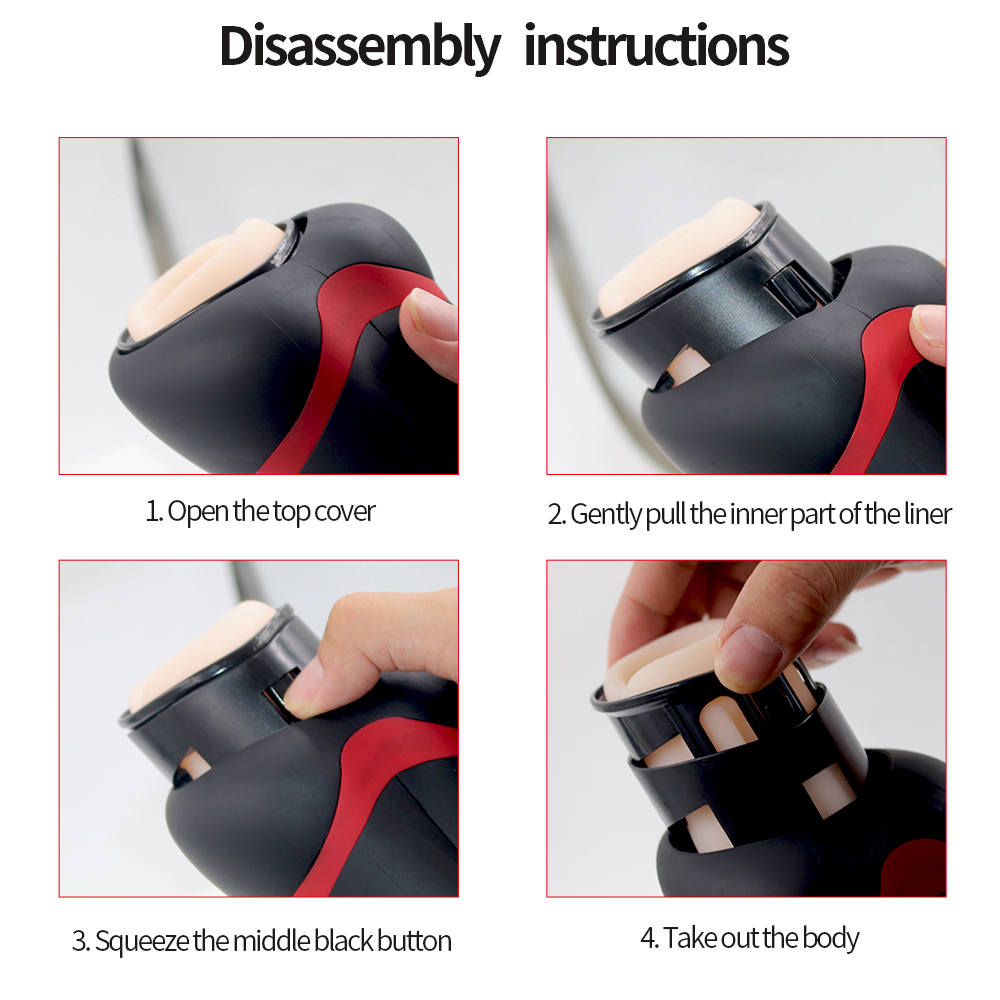 Disassembly instructions

1. Open the top cover

2. Gently pull the inner part of the liner

3. Squeeze the middle black button

4. Take out the body