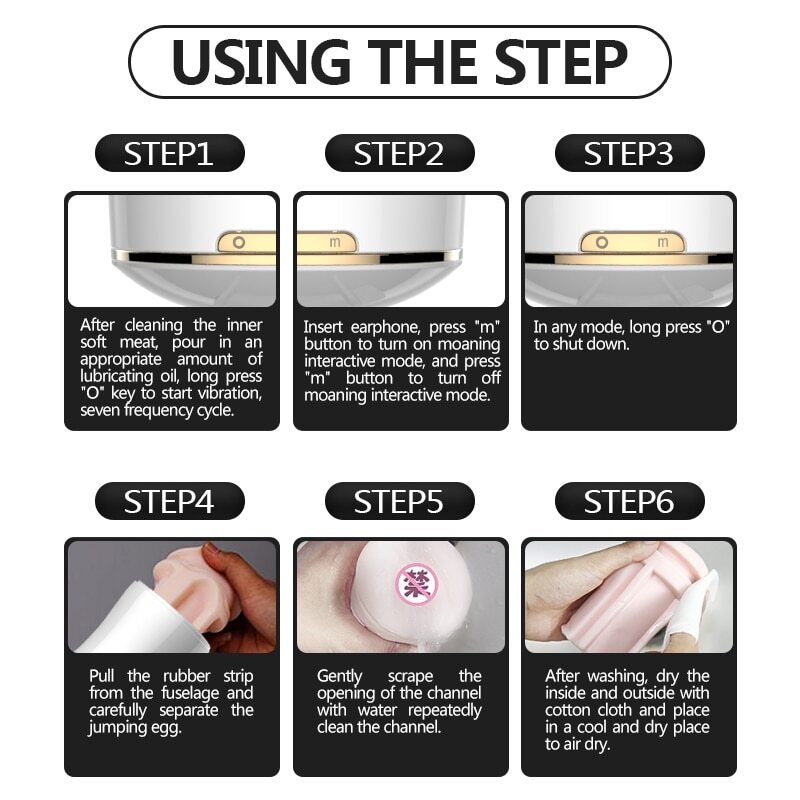 USING THE STEP

STEP1

O

After cleaning the inner soft meat, pour in an appropriate amount of lubricating oil, long press "O" key to start vibration, seven frequency cycle.

STEP2

m

Insert earphone, press "m" button to turn on moaning interactive mode, and press "m" button to turn off moaning interactive mode.

STEP3

O m

In any mode, long press "O" to shut down.

STEP4

Pull the rubber strip from the fuselage and carefully separate the jumping egg.

STEP5

禁

Gently scrape the opening of the channel with water repeatedly clean the channel.

STEP6

After washing, dry the inside and outside with cotton cloth and place in a cool and dry place to air dry.