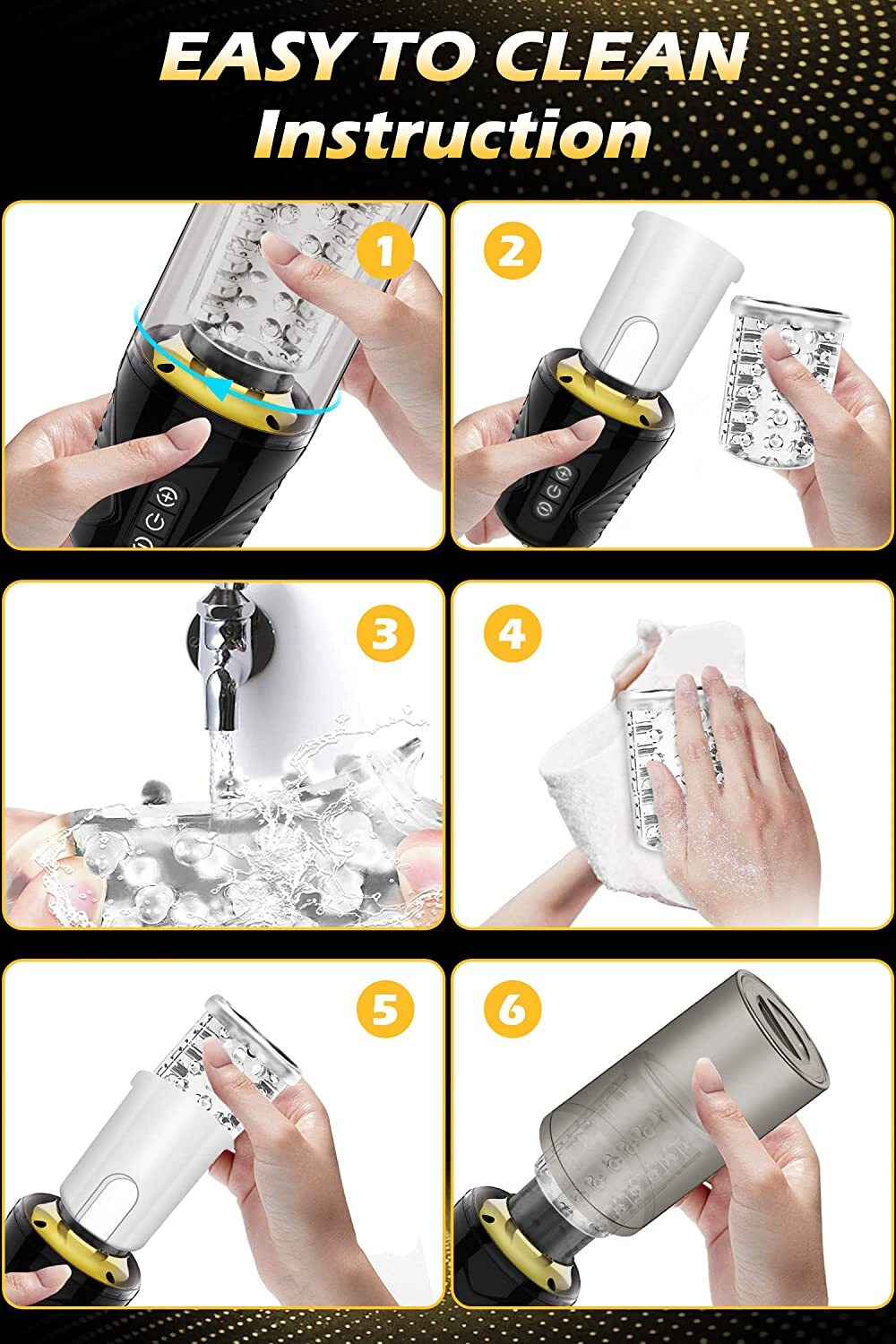 EASY TO CLEAN
Instruction

1

2

3

4

5

6