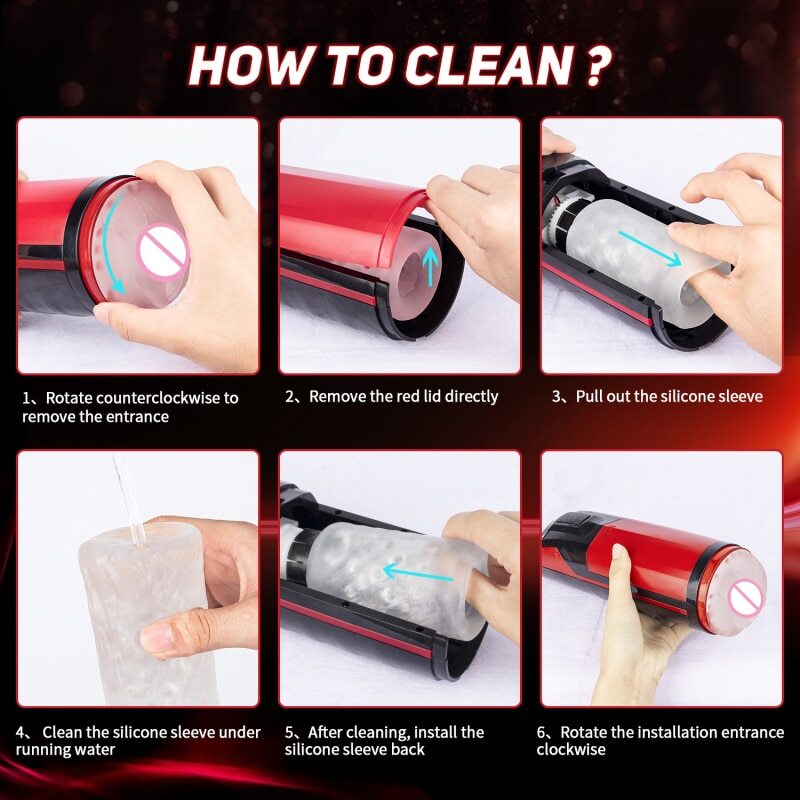 HOW TO CLEAN ?

1、Rotate counterclockwise to remove the entrance

2、Remove the red lid directly

3、Pull out the silicone sleeve

4、Clean the silicone sleeve under running water

5、After cleaning, install the silicone sleeve back

6、Rotate the installation entrance clockwise