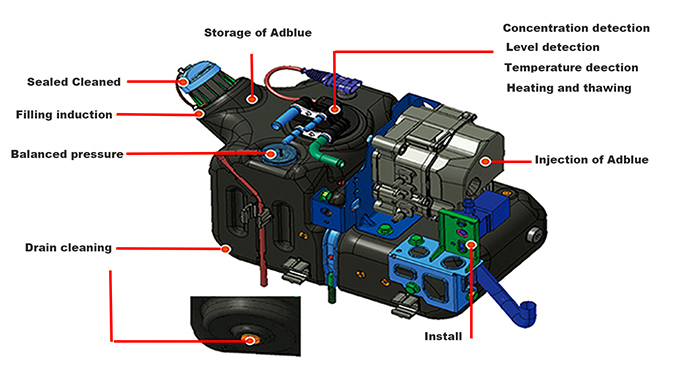 Storage of Adblue

Concentration detection
Level detection
Temperature deection
Heating and thawing

Sealed Cleaned

Filling induction

Balanced pressure

Injection of Adblue

Drain cleaning

Install