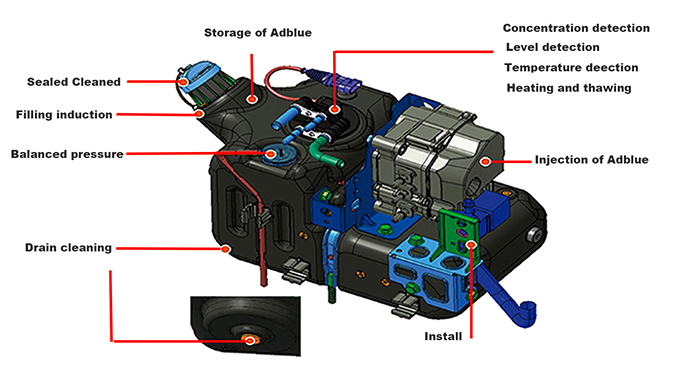 Storage of Adblue

Concentration detection
Level detection
Temperature deection
Heating and thawing

Sealed Cleaned

Filling induction

Balanced pressure

Injection of Adblue

Drain cleaning

Install