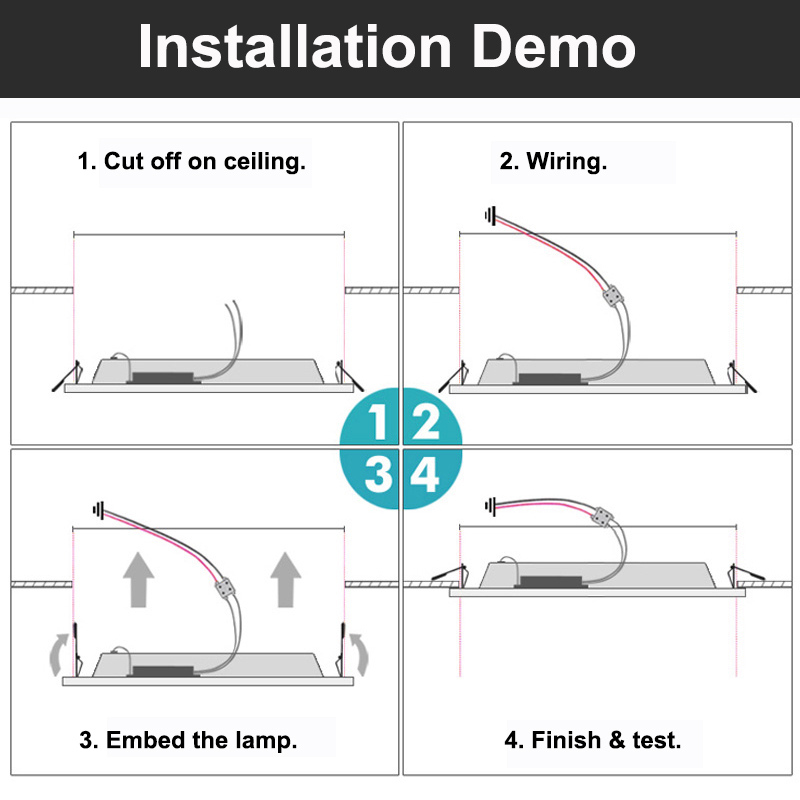 Installation Demo

1. Cut off on ceiling.

2. Wiring.

1 2
3 4

3. Embed the lamp.

4. Finish & test.