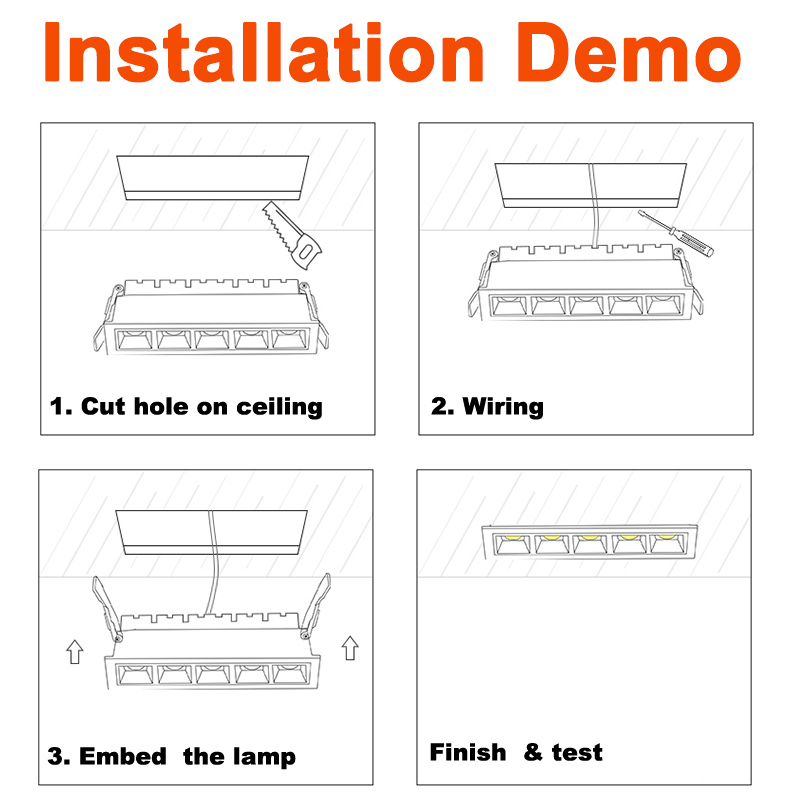 Installation Demo

1. Cut hole on ceiling

2. Wiring

3. Embed the lamp

Finish & test