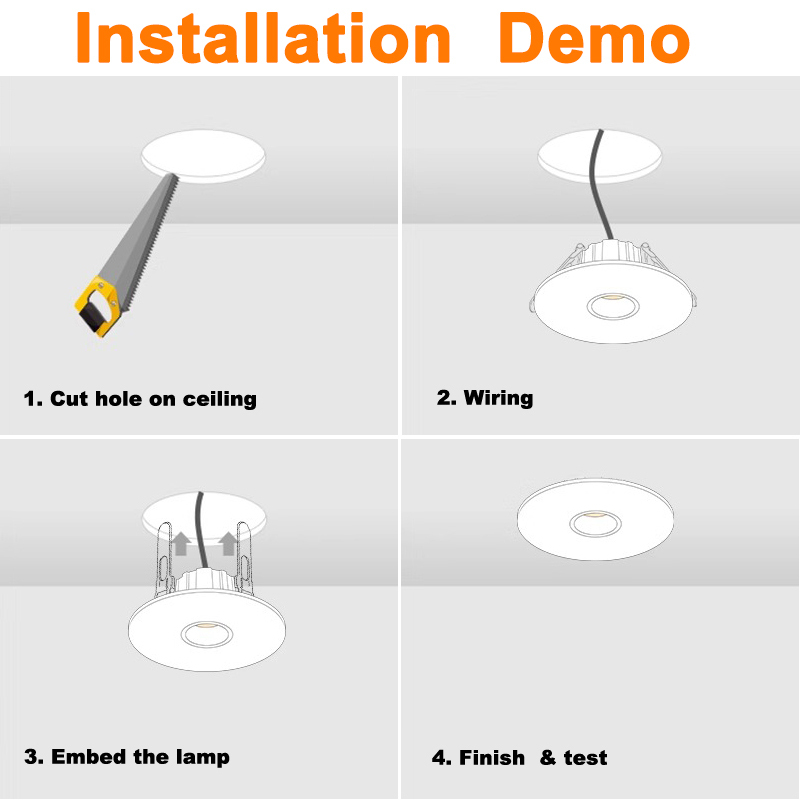 Installation Demo

1. Cut hole on ceiling

2. Wiring

3. Embed the lamp

4. Finish & test