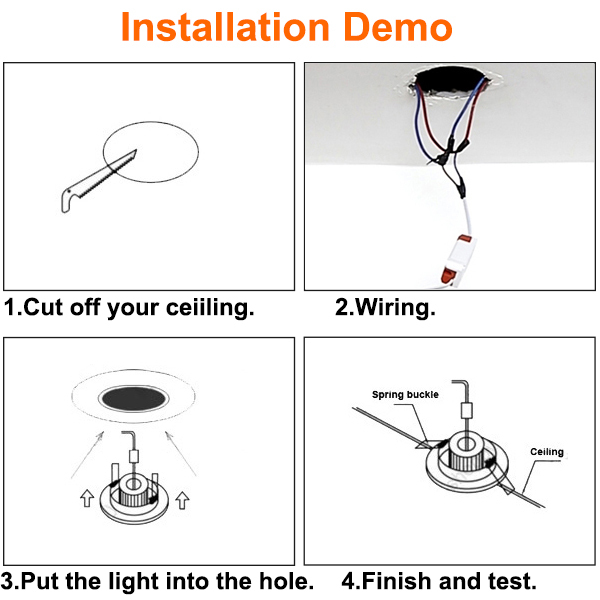 Installation Demo

1.Cut off your ceiiling.

2.Wiring.

3.Put the light into the hole.

Spring buckle

Ceiling

4.Finish and test.