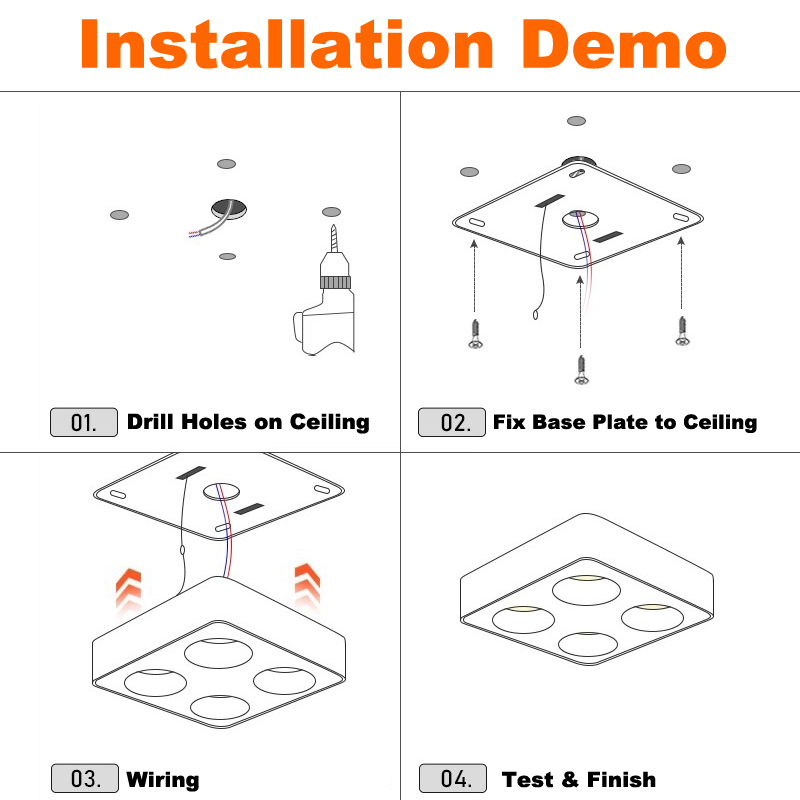 Installation Demo

01. Drill Holes on Ceiling

02. Fix Base Plate to Ceiling

03. Wiring

04. Test & Finish