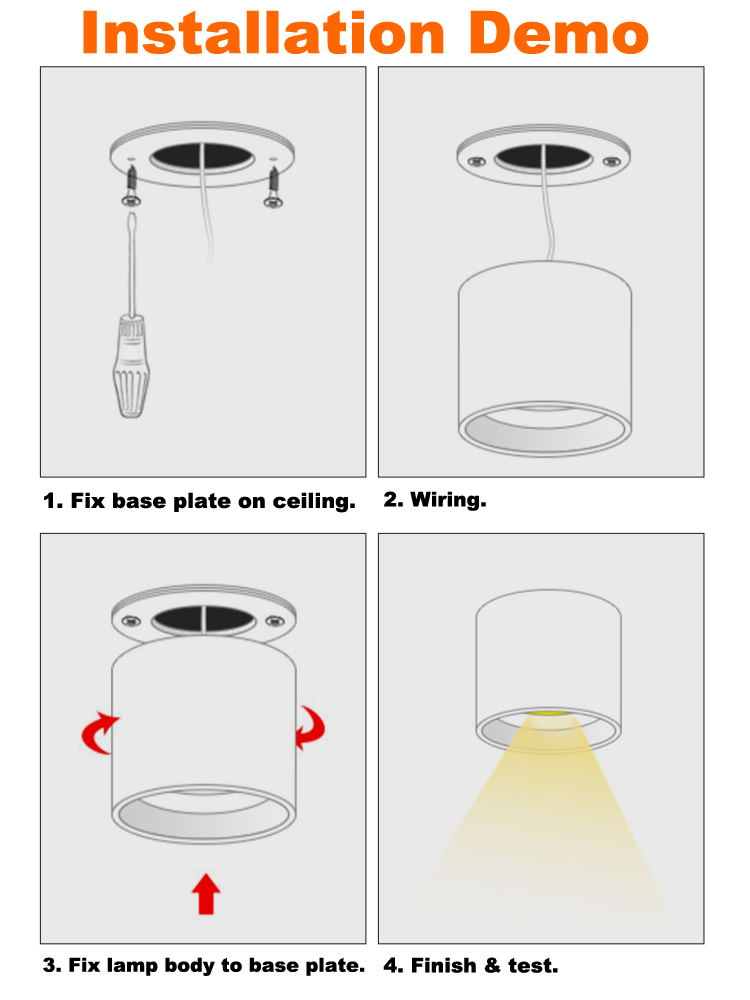 Installation Demo

1. Fix base plate on ceiling.

2. Wiring.

3. Fix lamp body to base plate.

4. Finish & test.