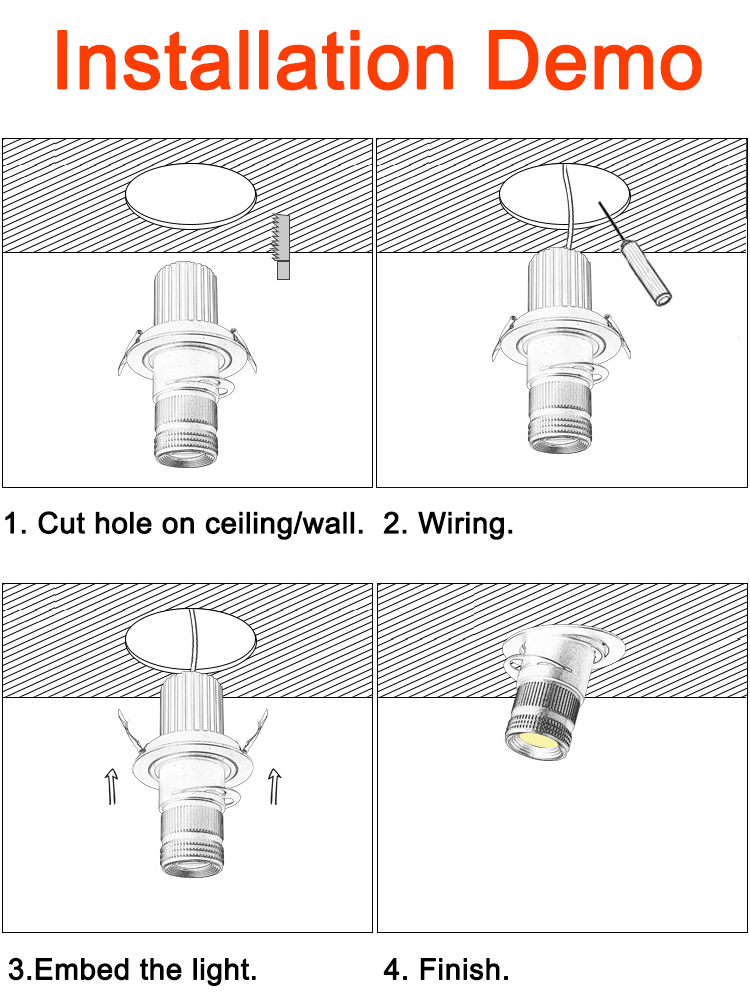 Installation Demo

1. Cut hole on ceiling/wall.

2. Wiring.

3.Embed the light.

4. Finish.