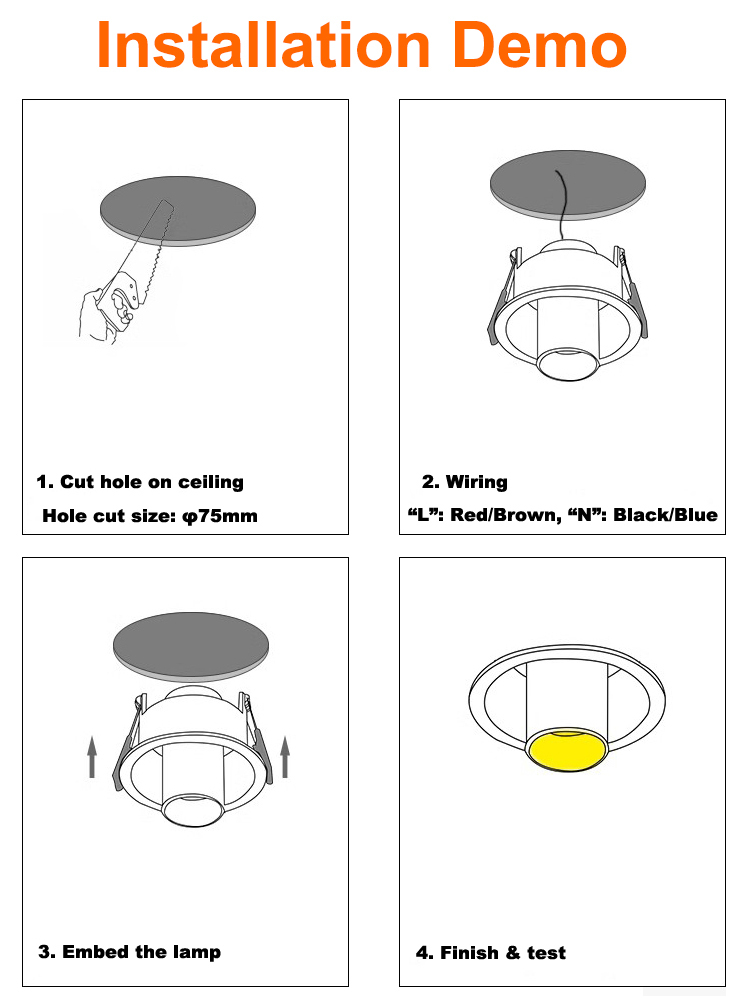 Installation Demo

1. Cut hole on ceiling

Hole cut size: φ75mm

2. Wiring

“L”: Red/Brown, “N”: Black/Blue

3. Embed the lamp

4. Finish & test