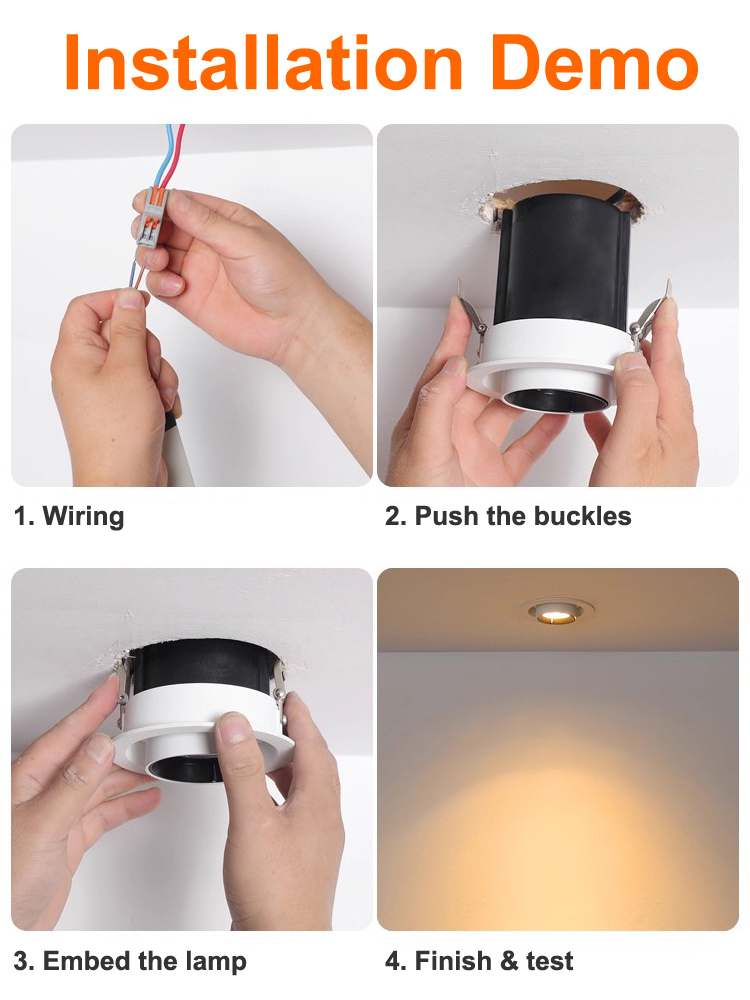 Installation Demo

1. Wiring

2. Push the buckles

3. Embed the lamp

4. Finish & test