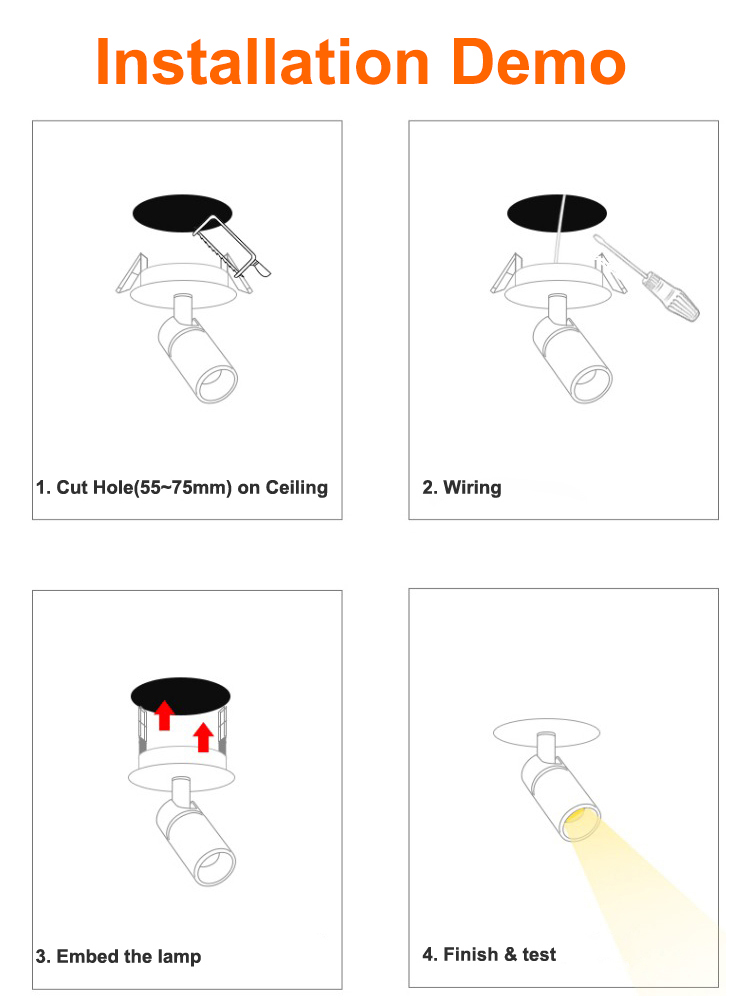 Installation Demo

1. Cut Hole(55~75mm) on Ceiling

2. Wiring

3. Embed the lamp

4. Finish & test