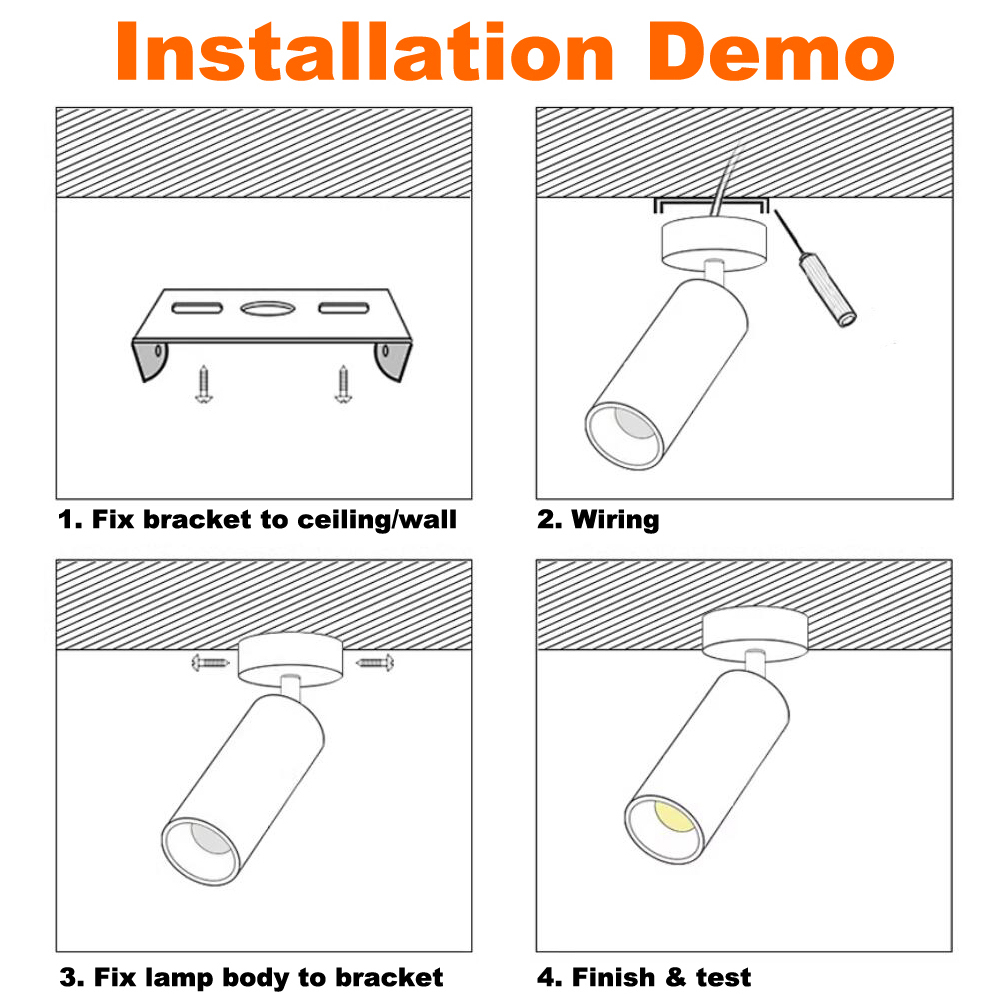 Installation Demo

1. Fix bracket to ceiling/wall

2. Wiring

3. Fix lamp body to bracket

4. Finish & test