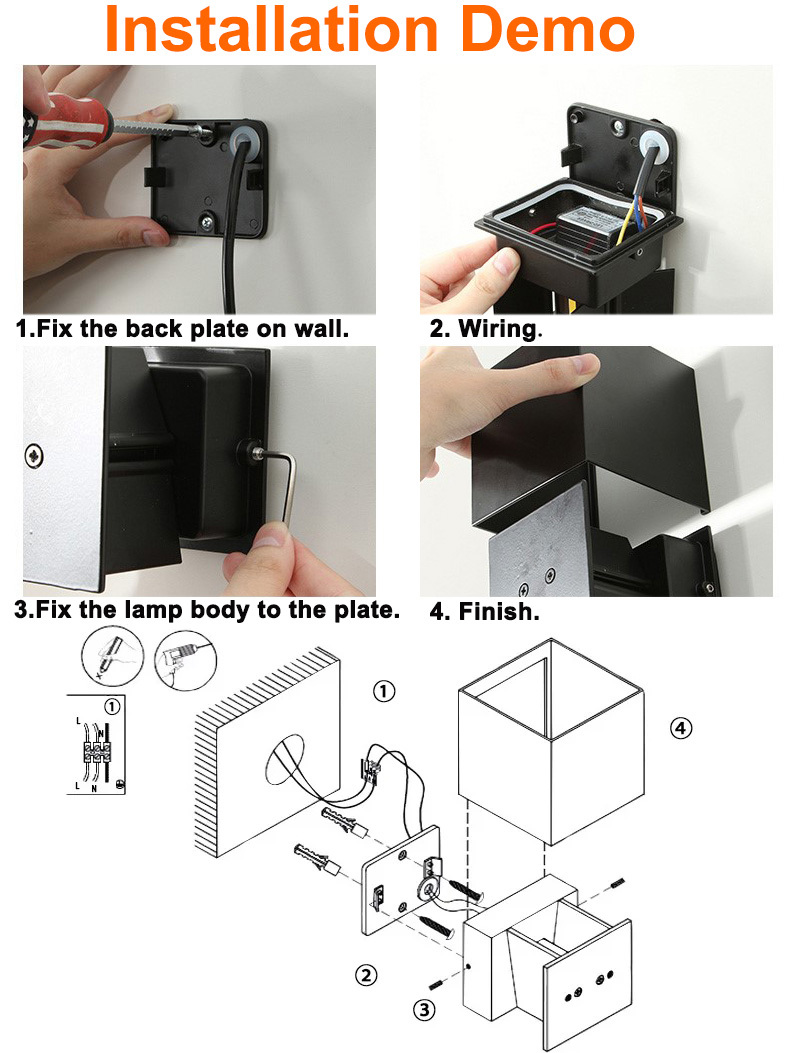 Installation Demo

1.Fix the back plate on wall.

2. Wiring.

3.Fix the lamp body to the plate.

4. Finish.

①

L N

L N

①

④

②

③