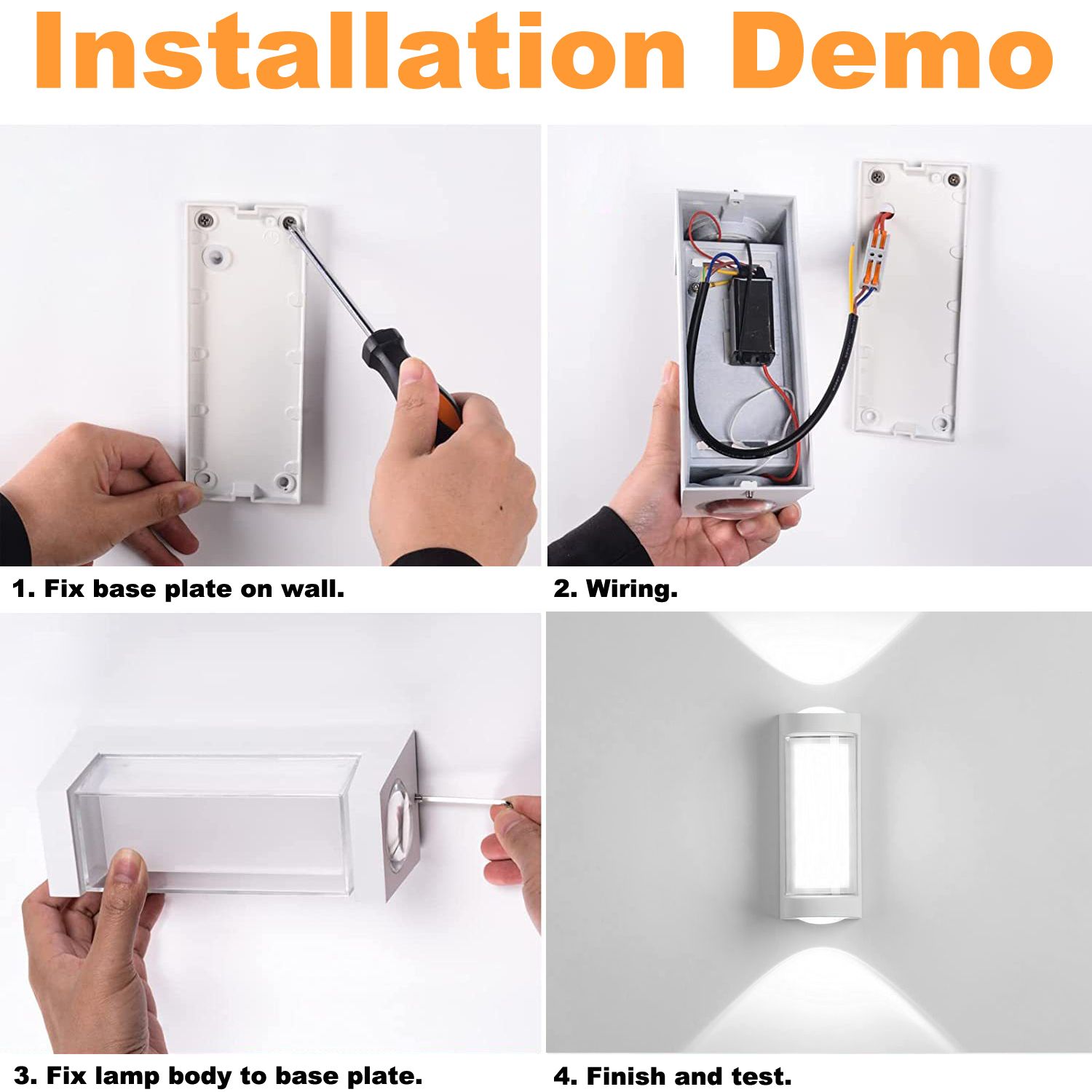 Installation Demo

1. Fix base plate on wall.

2. Wiring.

3. Fix lamp body to base plate.

4. Finish and test.