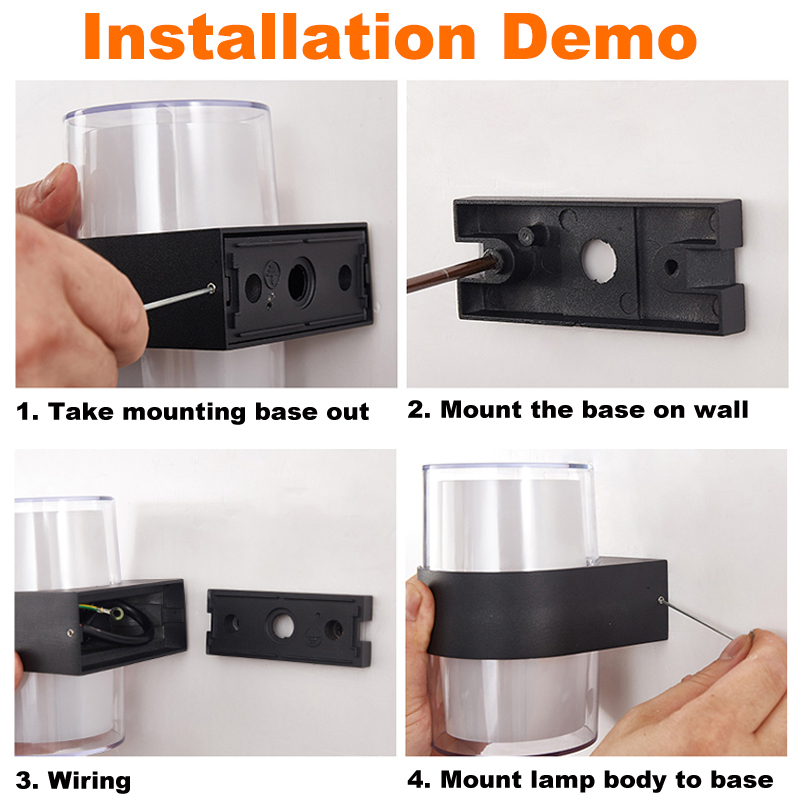 Installation Demo

1. Take mounting base out

2. Mount the base on wall

3. Wiring

4. Mount lamp body to base