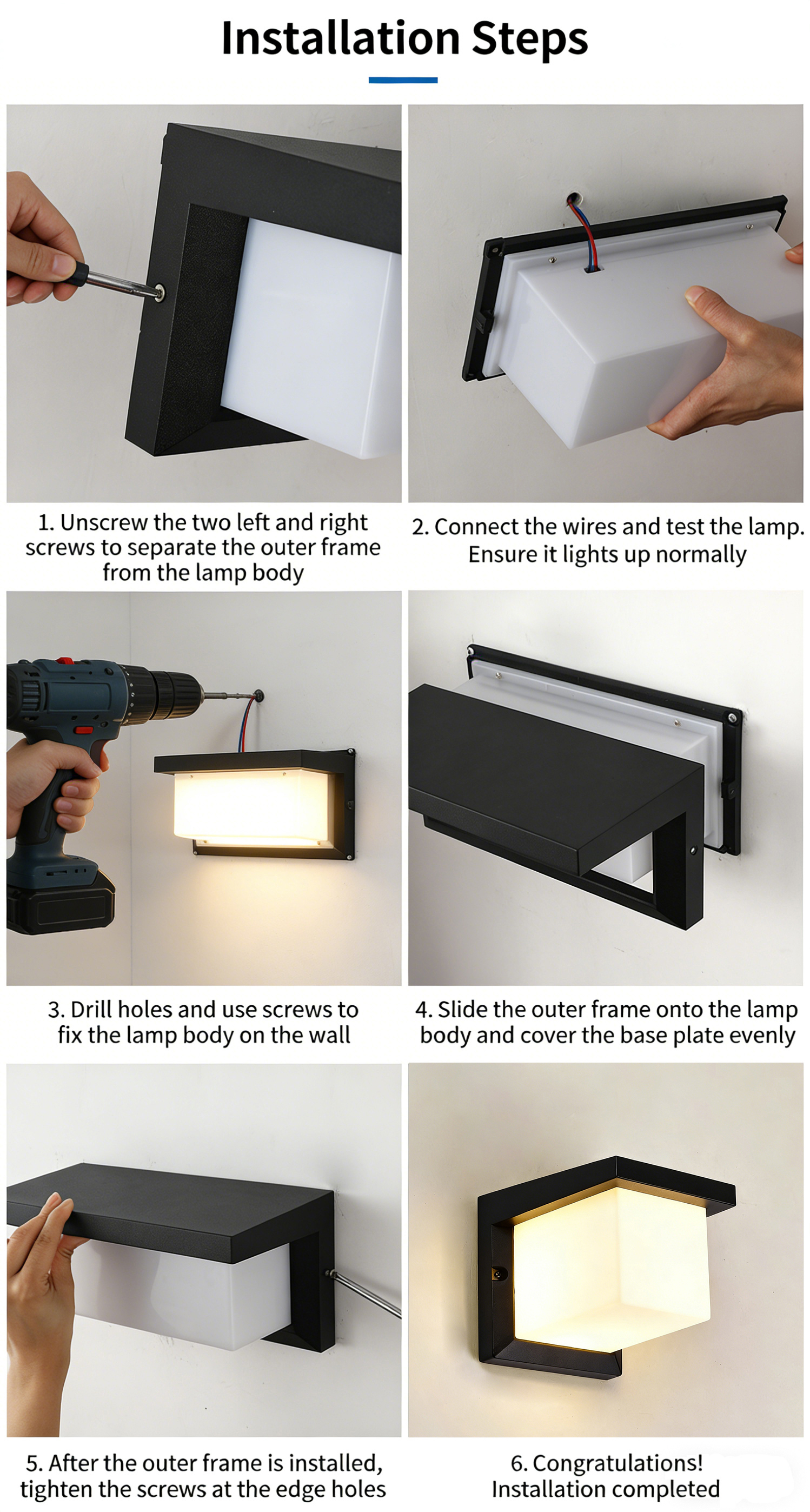 Installation Steps

1. Unscrew the two left and right screws to separate the outer frame from the lamp body

2. Connect the wires and test the lamp. Ensure it lights up normally

3. Drill holes and use screws to fix the lamp body on the wall

4. Slide the outer frame onto the lamp body and cover the base plate evenly

5. After the outer frame is installed, tighten the screws at the edge holes

6. Congratulations! Installation completed