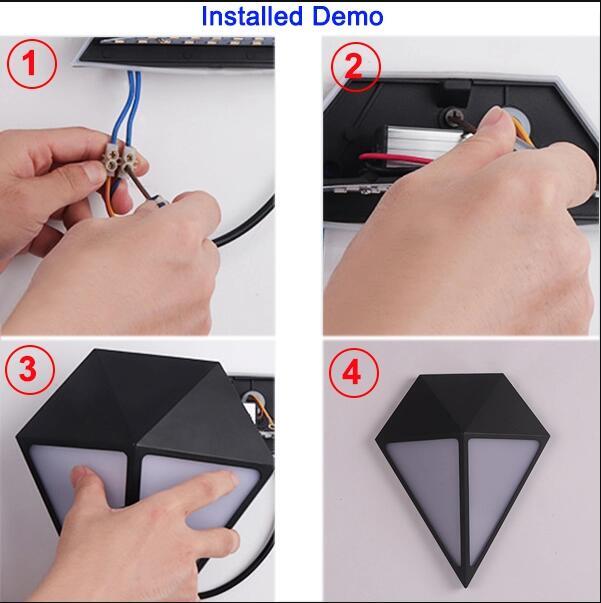 Installed Demo

1

2

3

4