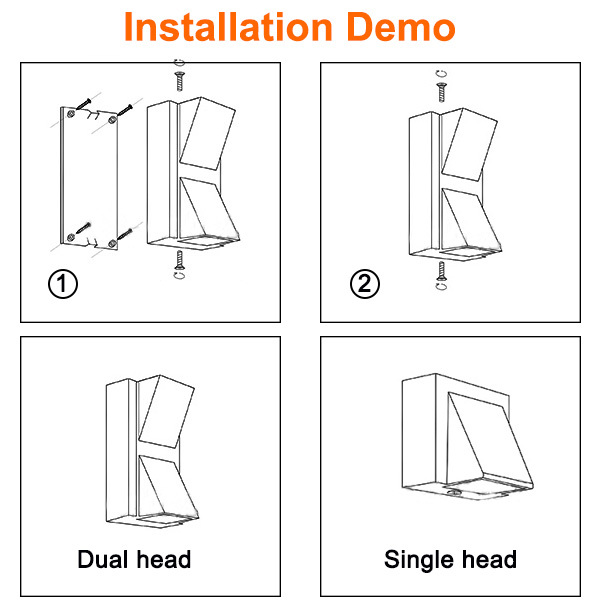 Installation Demo

①

②

Dual head

Single head